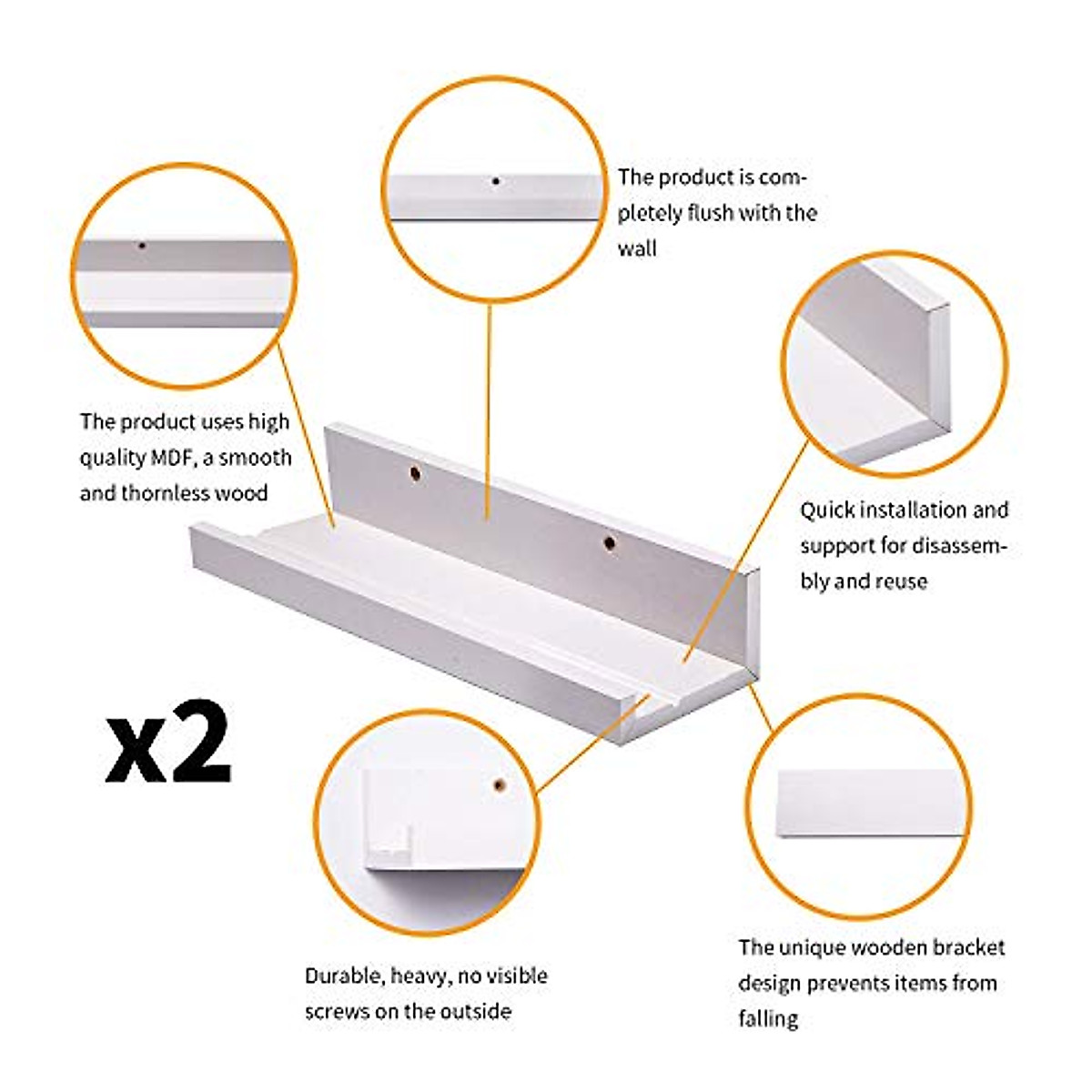 The product is completely flush with the wall

The product uses high quality MDF, a smooth and thornless wood

Quick installation and support for disassembly and reuse

x2

Durable, heavy, no visible screws on the outside

The unique wooden bracket design prevents items from falling