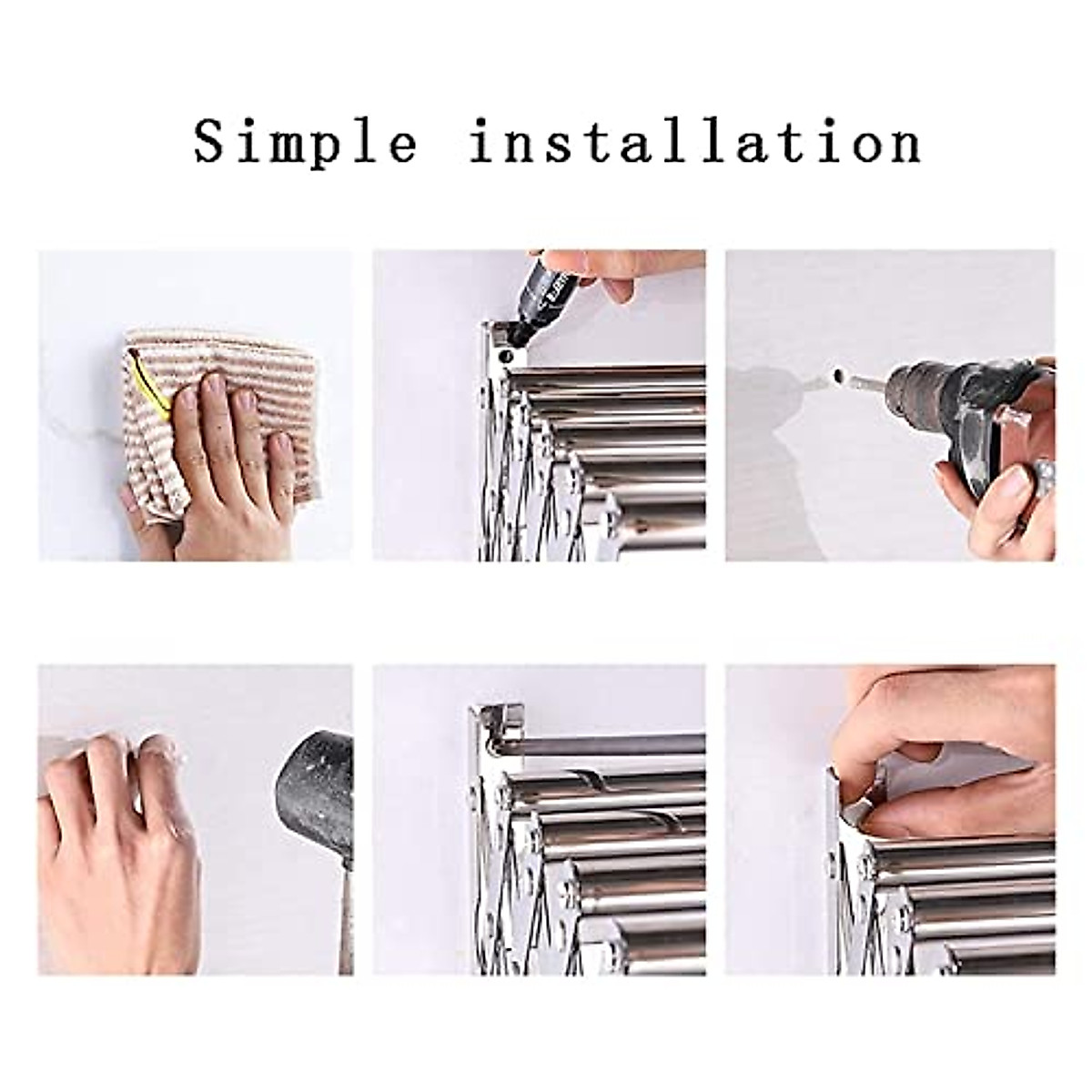 Simple installation