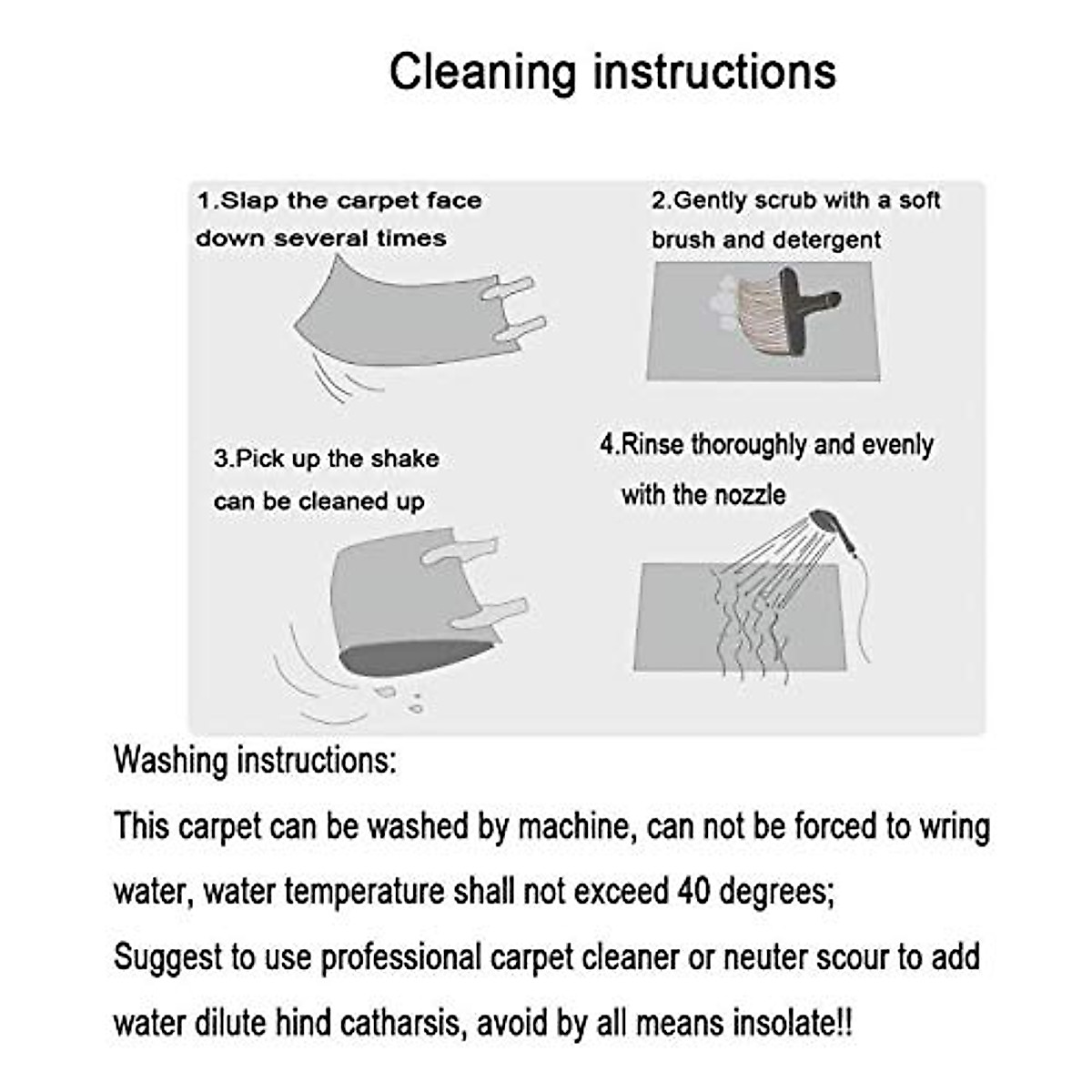 Cleaning instructions

1.Slap the carpet face down several times

2.Gently scrub with a soft brush and detergent

3.Pick up the shake can be cleaned up

4.Rinse thoroughly and evenly with the nozzle

Washing instructions:

This carpet can be washed by machine, can not be forced to wring water, water temperature shall not exceed 40 degrees;

Suggest to use professional carpet cleaner or neuter scour to add water dilute hind catharsis, avoid by all means insolate!!