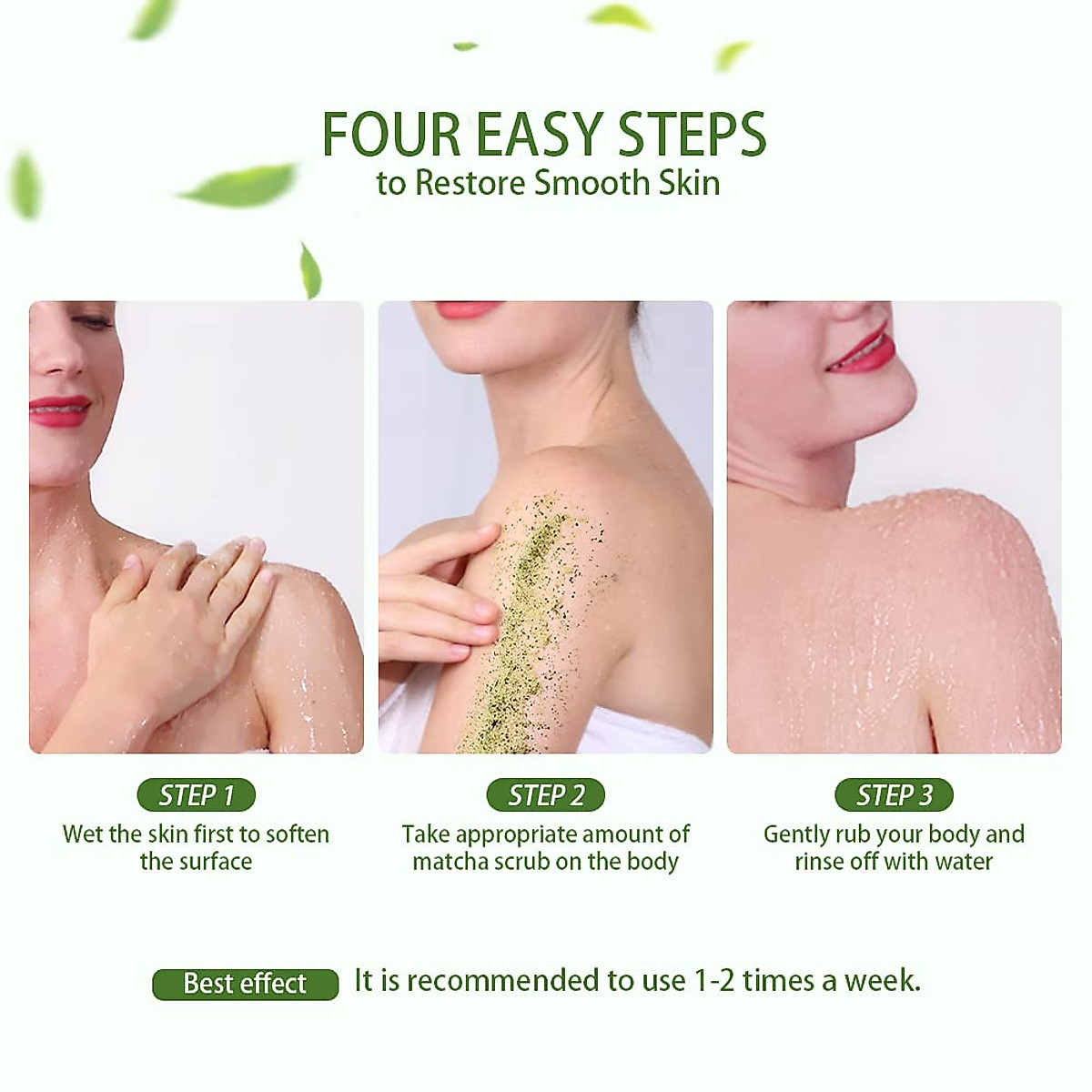 FOUR EASY STEPS
to Restore Smooth Skin

STEP 1
Wet the skin first to soften the surface

STEP 2
Take appropriate amount of matcha scrub on the body

STEP 3
Gently rub your body and rinse off with water

Best effect It is recommended to use 1-2 times a week.