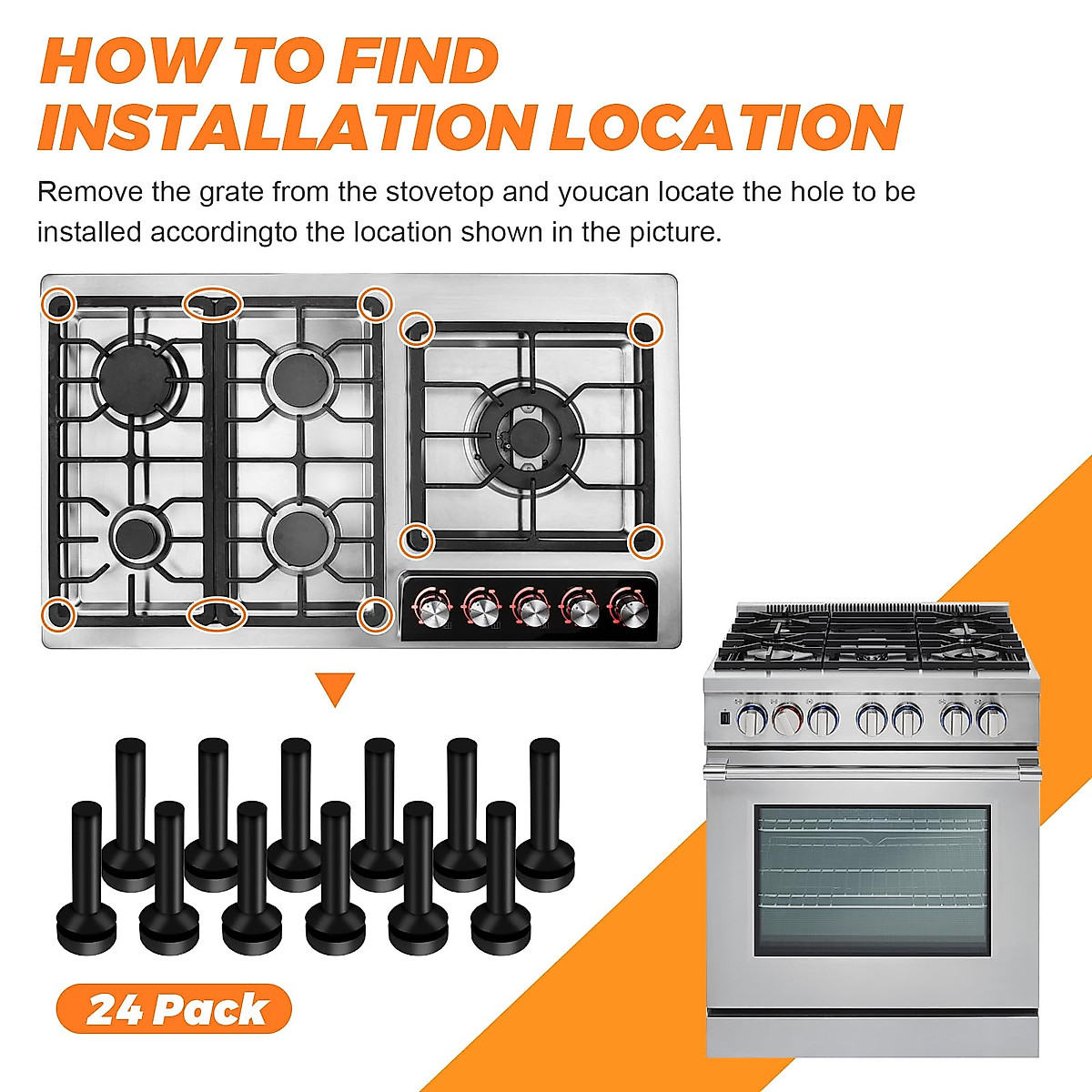 HOW TO FIND INSTALLATION LOCATION

Remove the grate from the stovetop and youcan locate the hole to be installed accordingto the location shown in the picture.

24 Pack