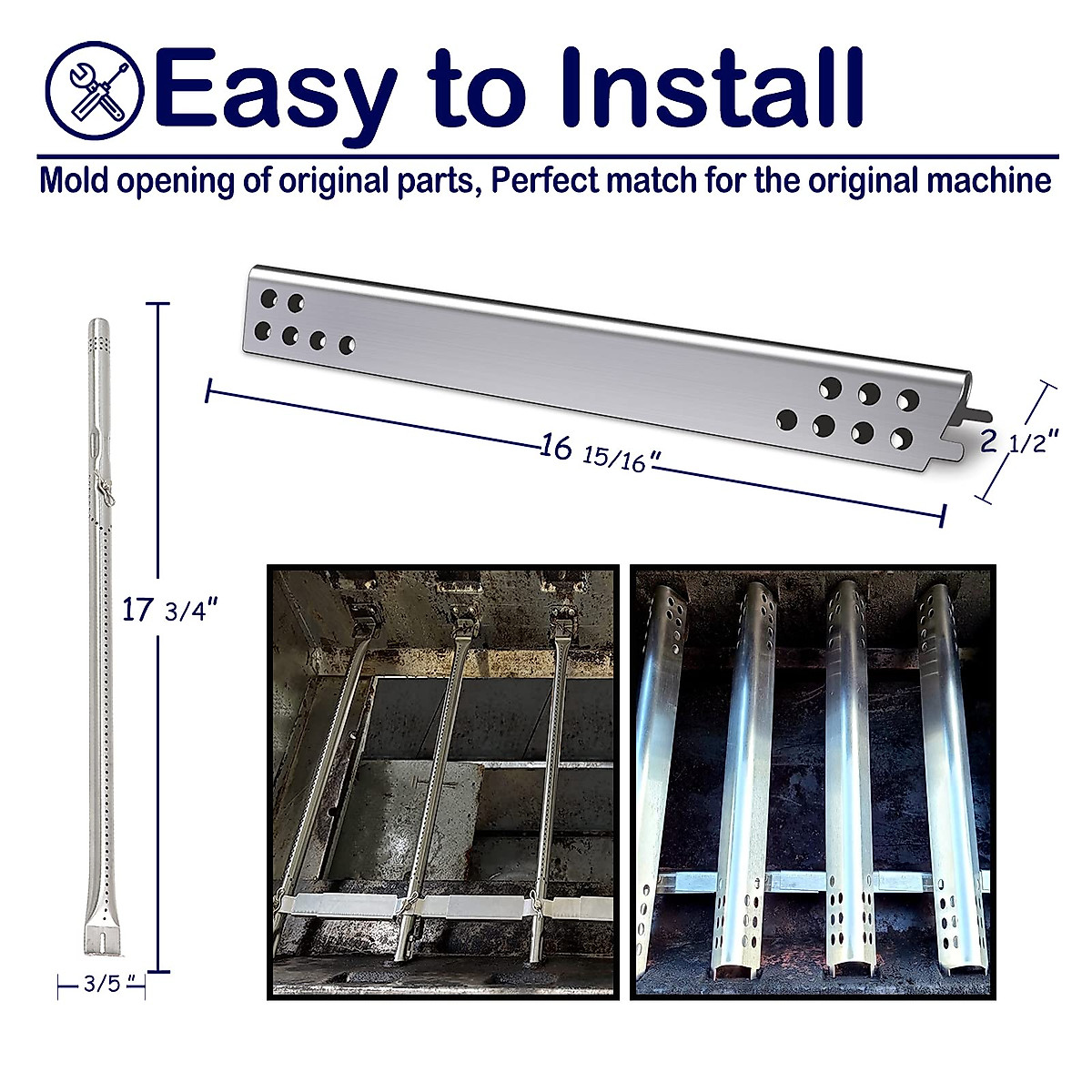 Easy to Install

Mold opening of original parts, Perfect match for the original machine

16 15/16"

2 1/2"

17 3/4"

3/5"