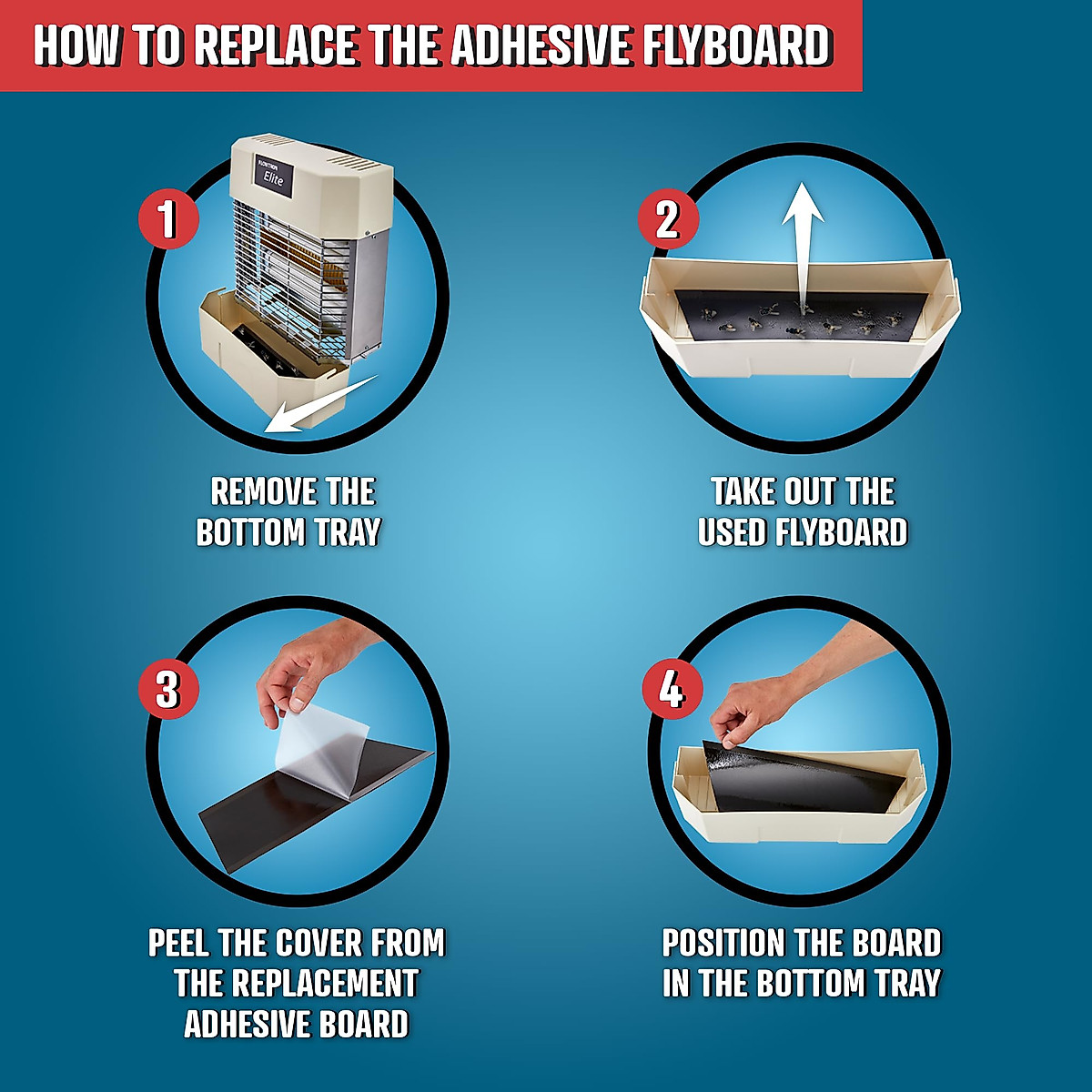 HOW TO REPLACE THE ADHESIVE FLYBOARD

1

FLOWTRON
Elite

REMOVE THE BOTTOM TRAY

2

TAKE OUT THE USED FLYBOARD

3

PEEL THE COVER FROM THE REPLACEMENT ADHESIVE BOARD

4

POSITION THE BOARD IN THE BOTTOM TRAY