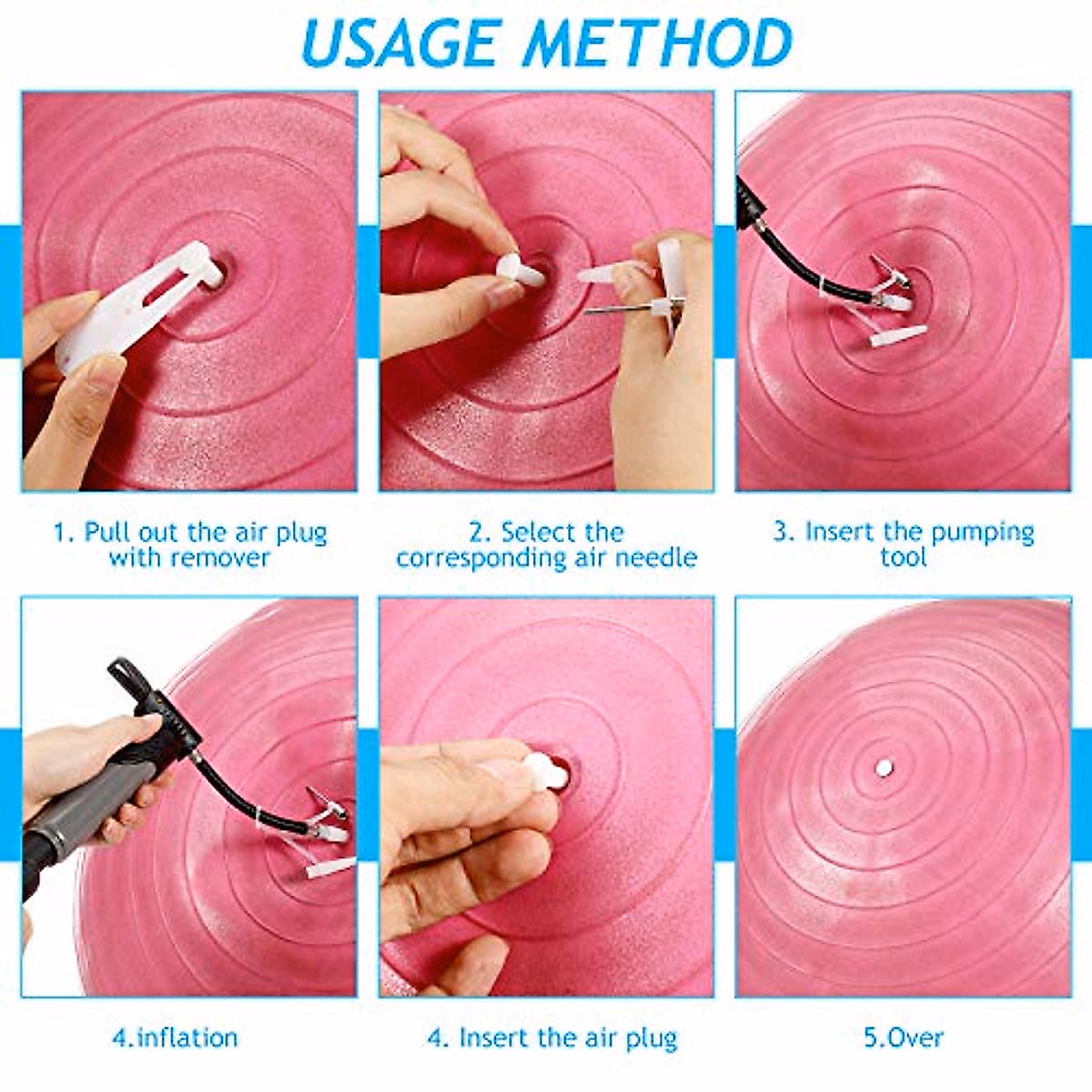 USAGE METHOD

1. Pull out the air plug with remover

2. Select the corresponding air needle

3. Insert the pumping tool

4.inflation

4. Insert the air plug

5.Over