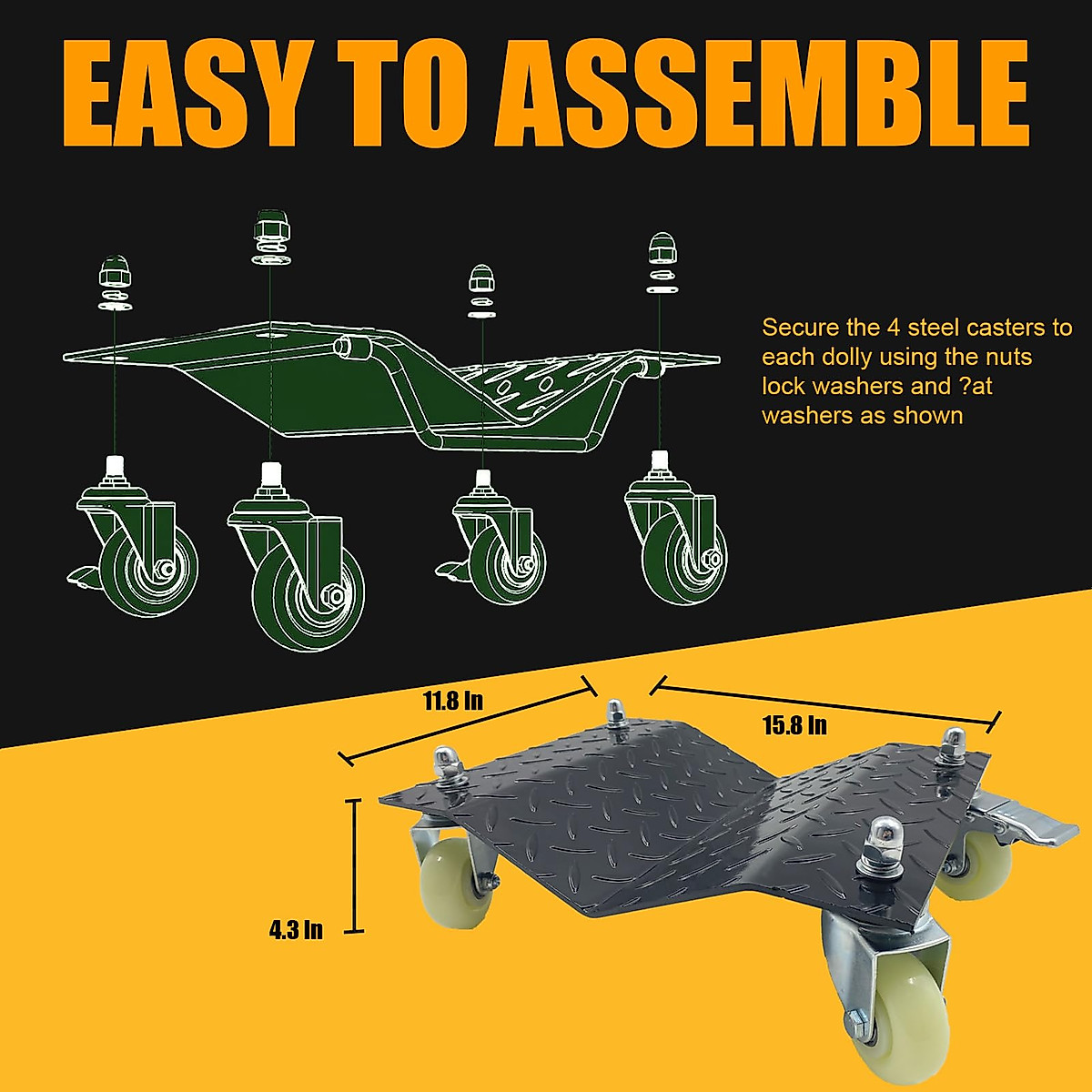 EASY TO ASSEMBLE

Secure the 4 steel casters to each dolly using the nuts lock washers and ?at washers as shown

11.8 In

15.8 In

4.3 In