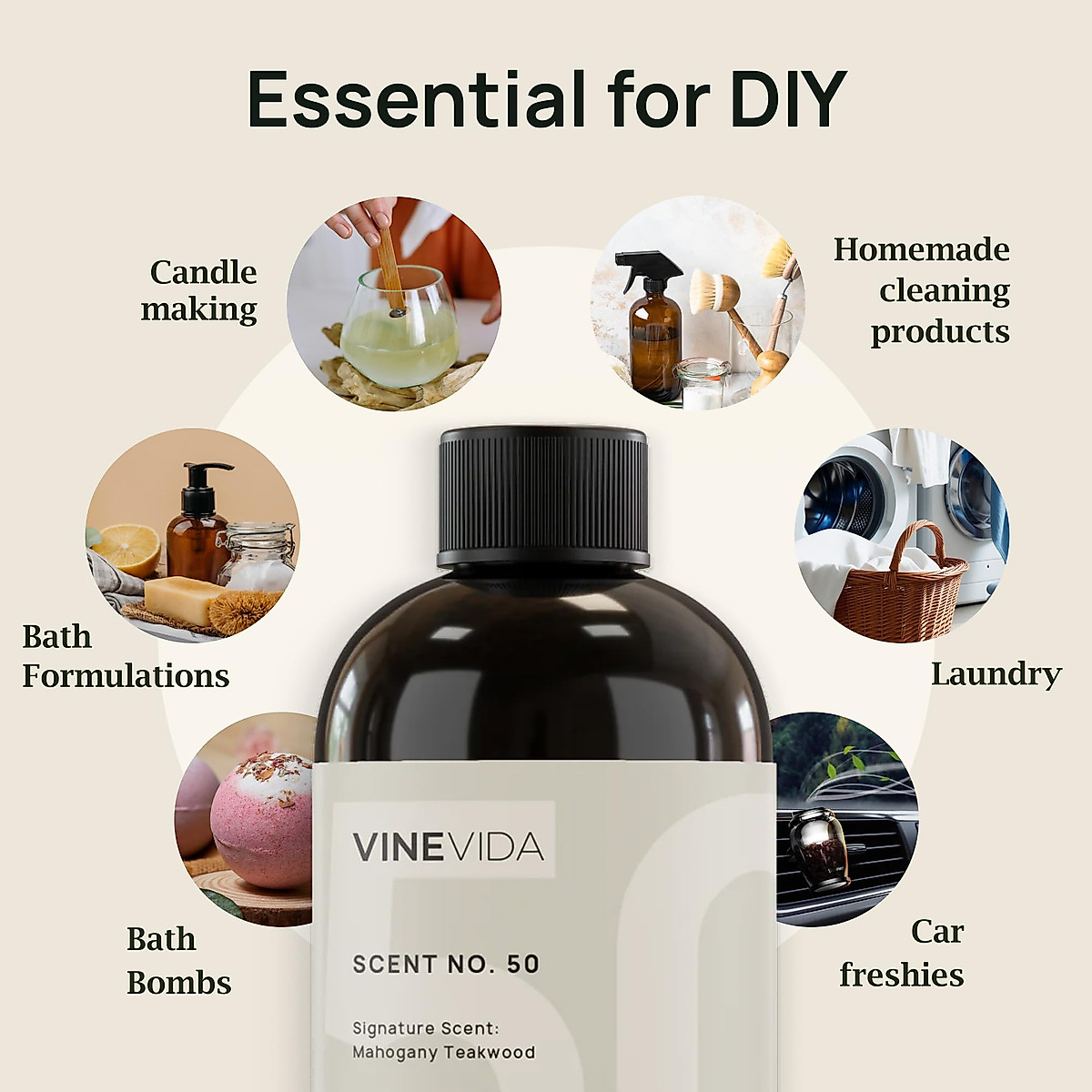 Essential for DIY

Candle making

Homemade cleaning products

Bath Formulations

Laundry

Bath Bombs

Car freshies

VINEVIDA

SCENT NO. 50

Signature Scent: Mahogany Teakwood

50