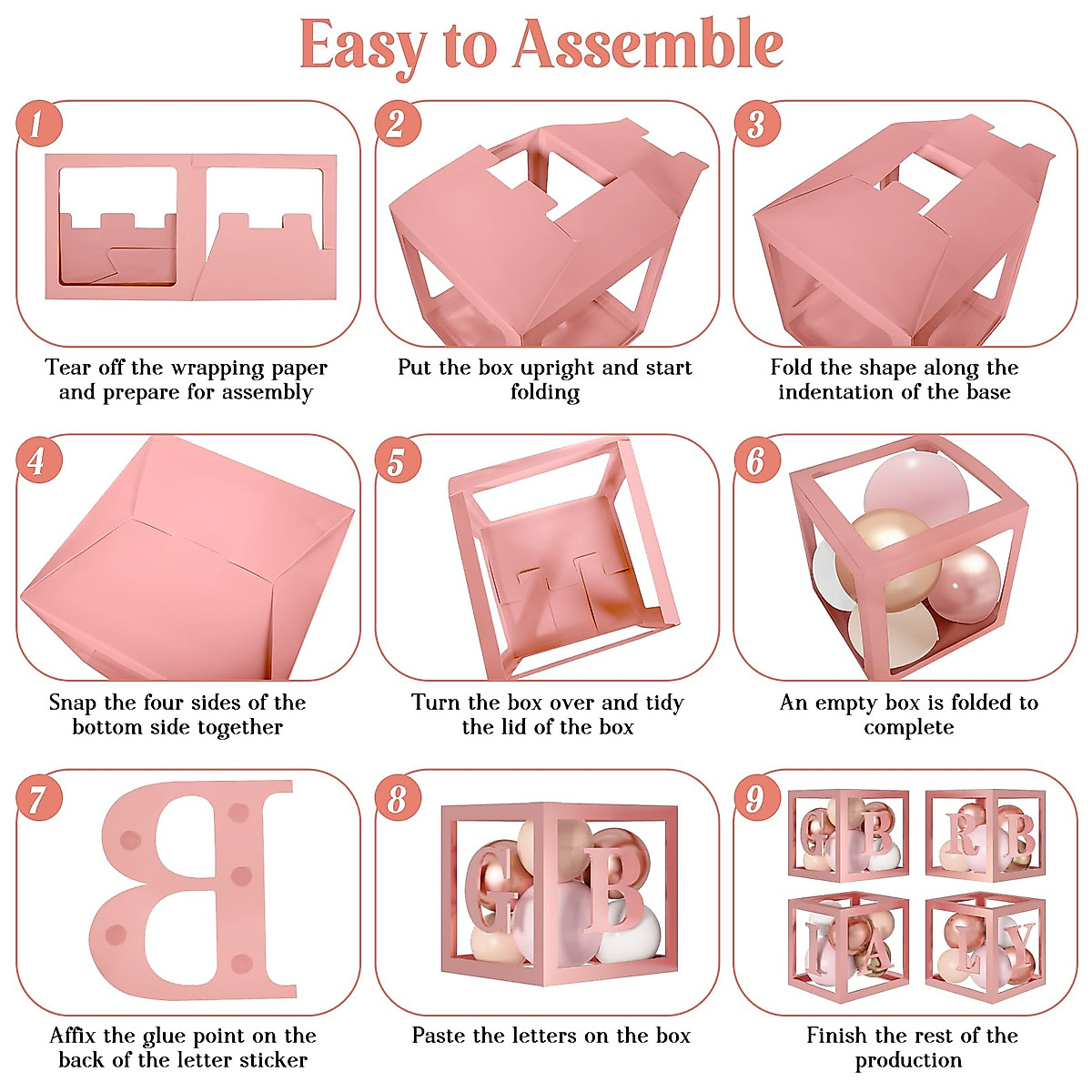 Easy to Assemble

1

Tear off the wrapping paper and prepare for assembly

2

Put the box upright and start folding

3

Fold the shape along the indentation of the base

4

Snap the four sides of the bottom side together

5

Turn the box over and tidy the lid of the box

6

An empty box is folded to complete

7

B

Affix the glue point on the back of the letter sticker

8

G B

Paste the letters on the box

9

G B R B I A L Y

Finish the rest of the production