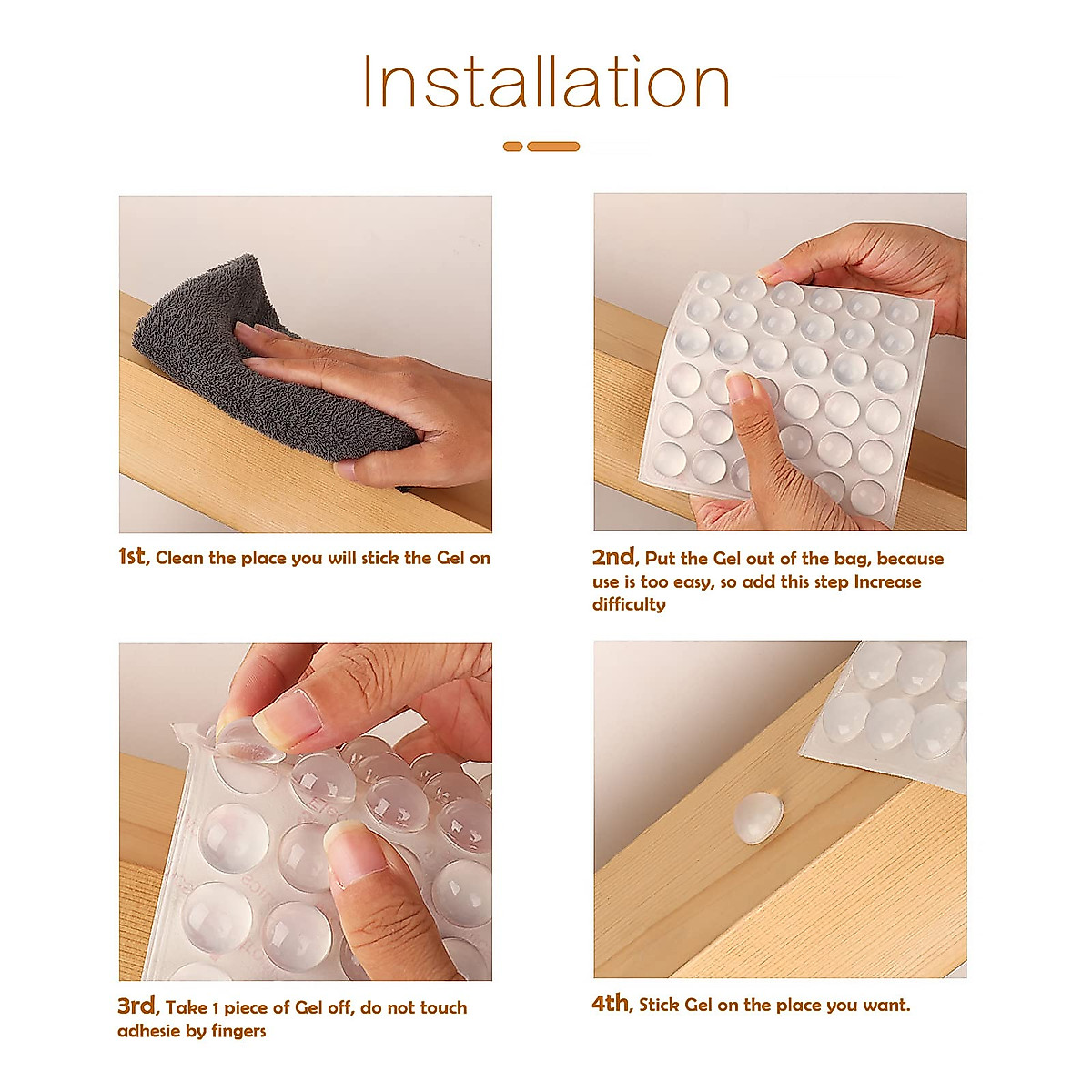 Installation

1st, Clean the place you will stick the Gel on

2nd, Put the Gel out of the bag, because use is too easy, so add this step Increase difficulty

3rd, Take 1 piece of Gel off, do not touch adhesie by fingers

4th, Stick Gel on the place you want.