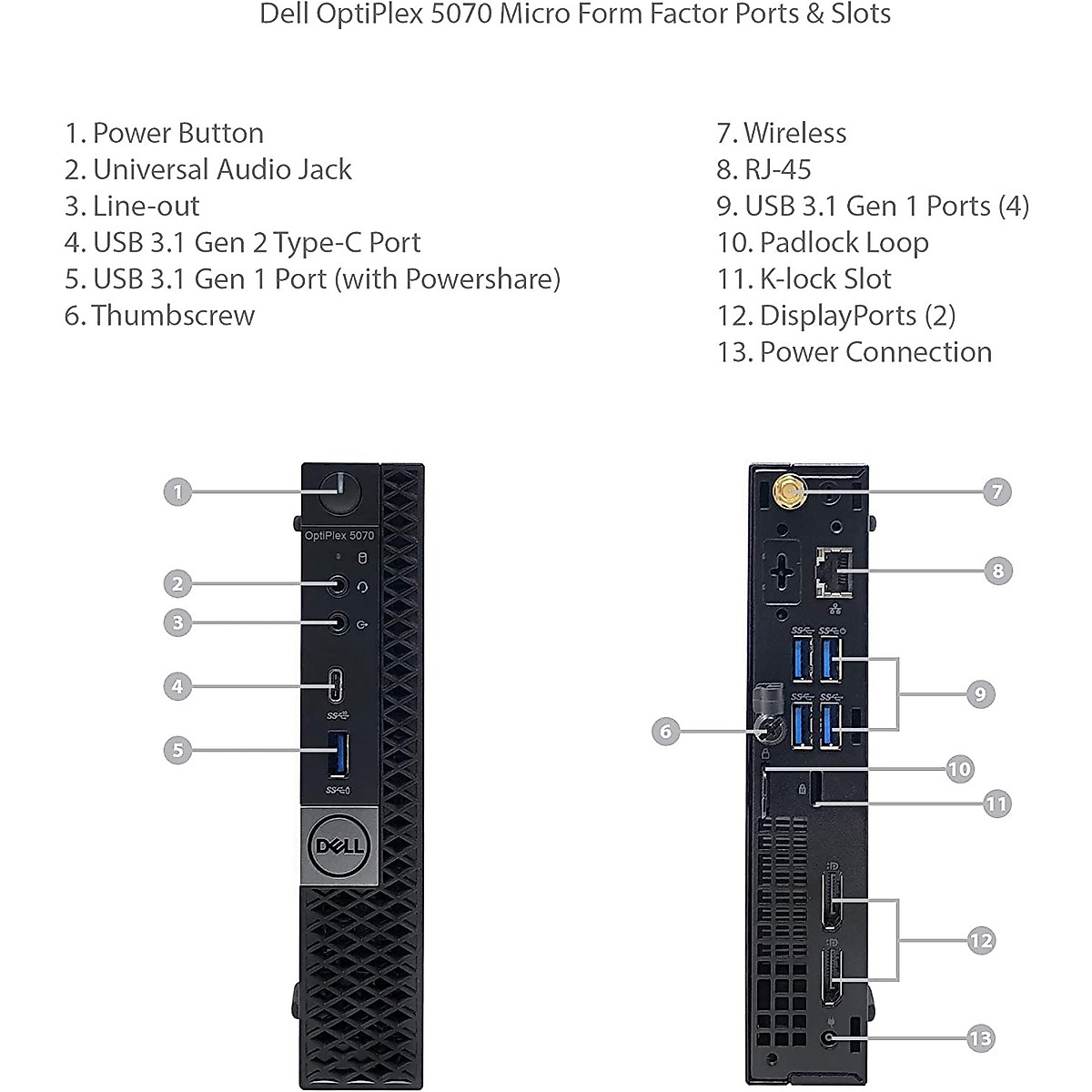 Dell OptiPlex 5070 Micro Form Factor Ports & Slots

1. Power Button
2. Universal Audio Jack
3. Line-out
4. USB 3.1 Gen 2 Type-C Port
5. USB 3.1 Gen 1 Port (with Powershare)
6. Thumbscrew

7. Wireless
8. RJ-45
9. USB 3.1 Gen 1 Ports (4)
10. Padlock Loop
11. K-lock Slot
12. DisplayPorts (2)
13. Power Connection

1
OptiPlex 5070
2
3
4
5
DELL

7
8
9
6
10
11
12
13