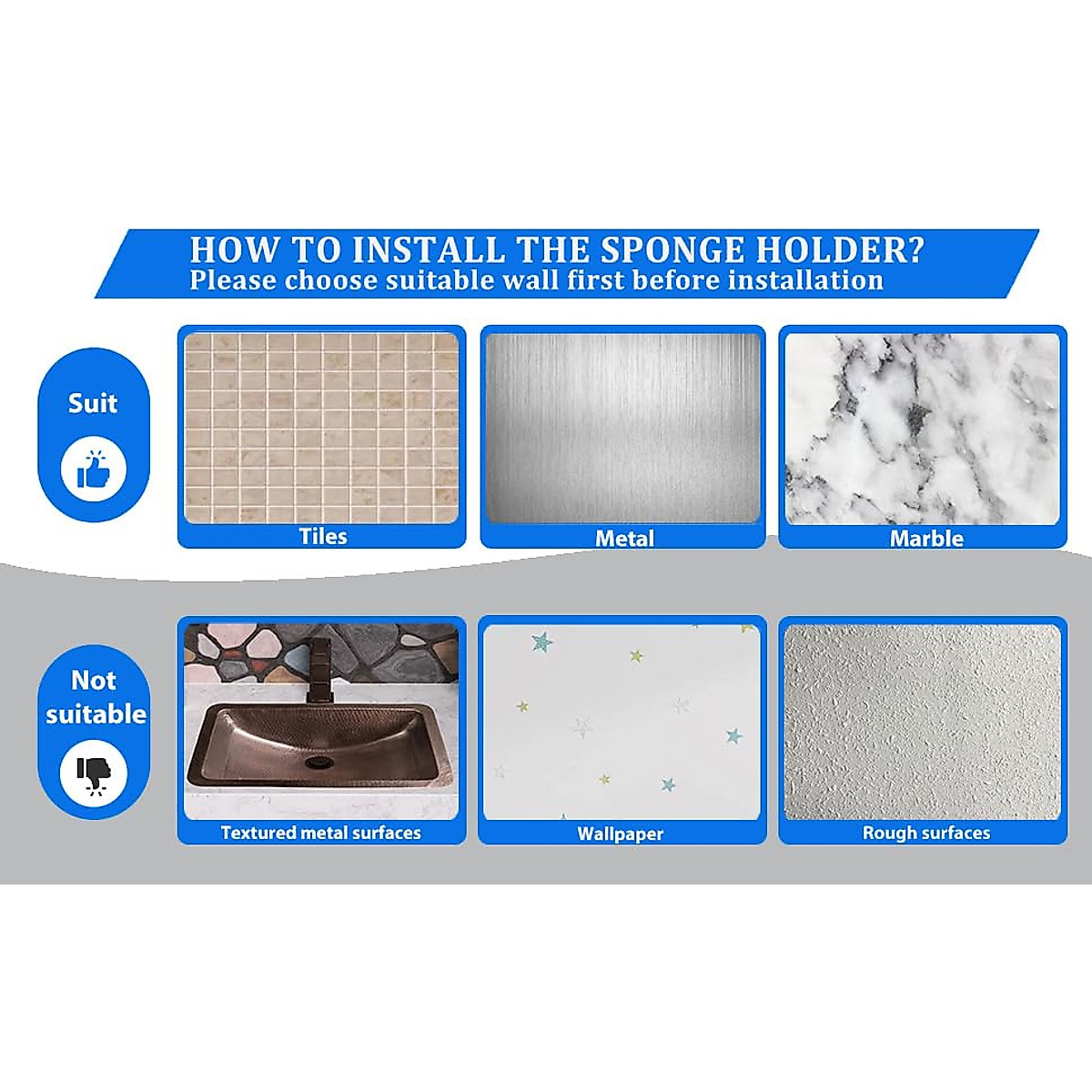 HOW TO INSTALL THE SPONGE HOLDER?
Please choose suitable wall first before installation

Suit

Tiles

Metal

Marble

Not suitable

Textured metal surfaces

Wallpaper

Rough surfaces