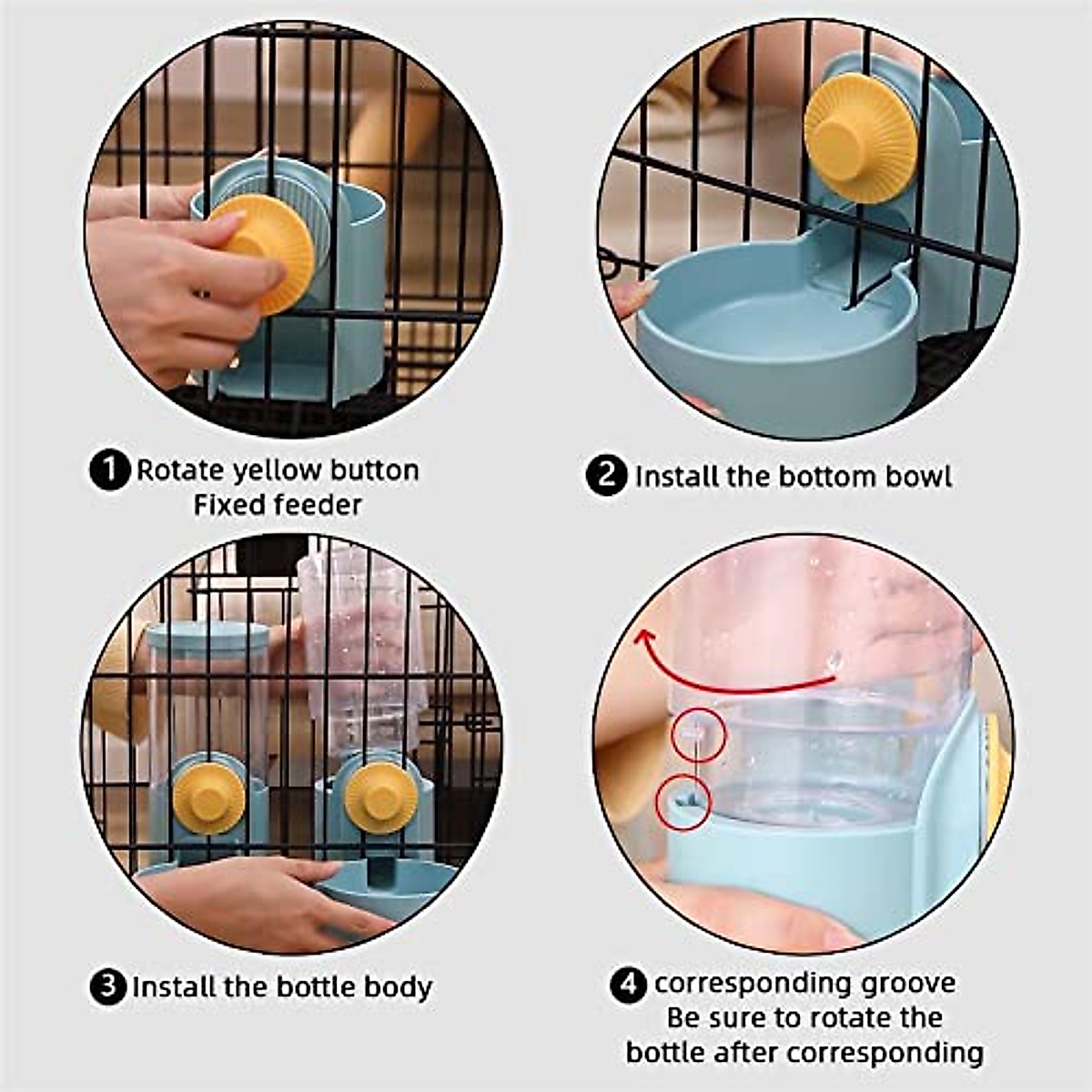 1 Rotate yellow button
Fixed feeder

2 Install the bottom bowl

3 Install the bottle body

4 corresponding groove
Be sure to rotate the bottle after corresponding