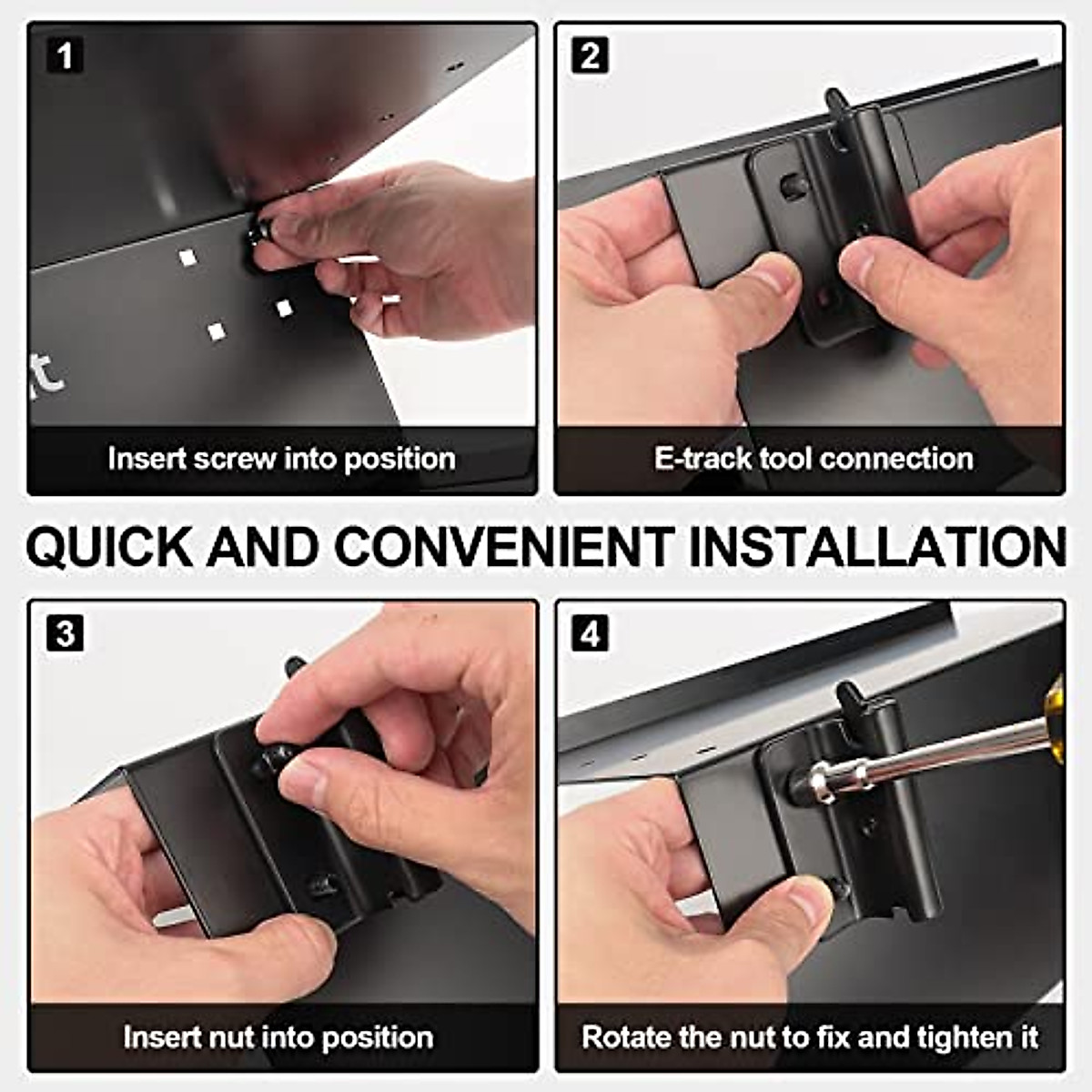 1

Insert screw into position

2

E-track tool connection

QUICK AND CONVENIENT INSTALLATION

3

Insert nut into position

4

Rotate the nut to fix and tighten it