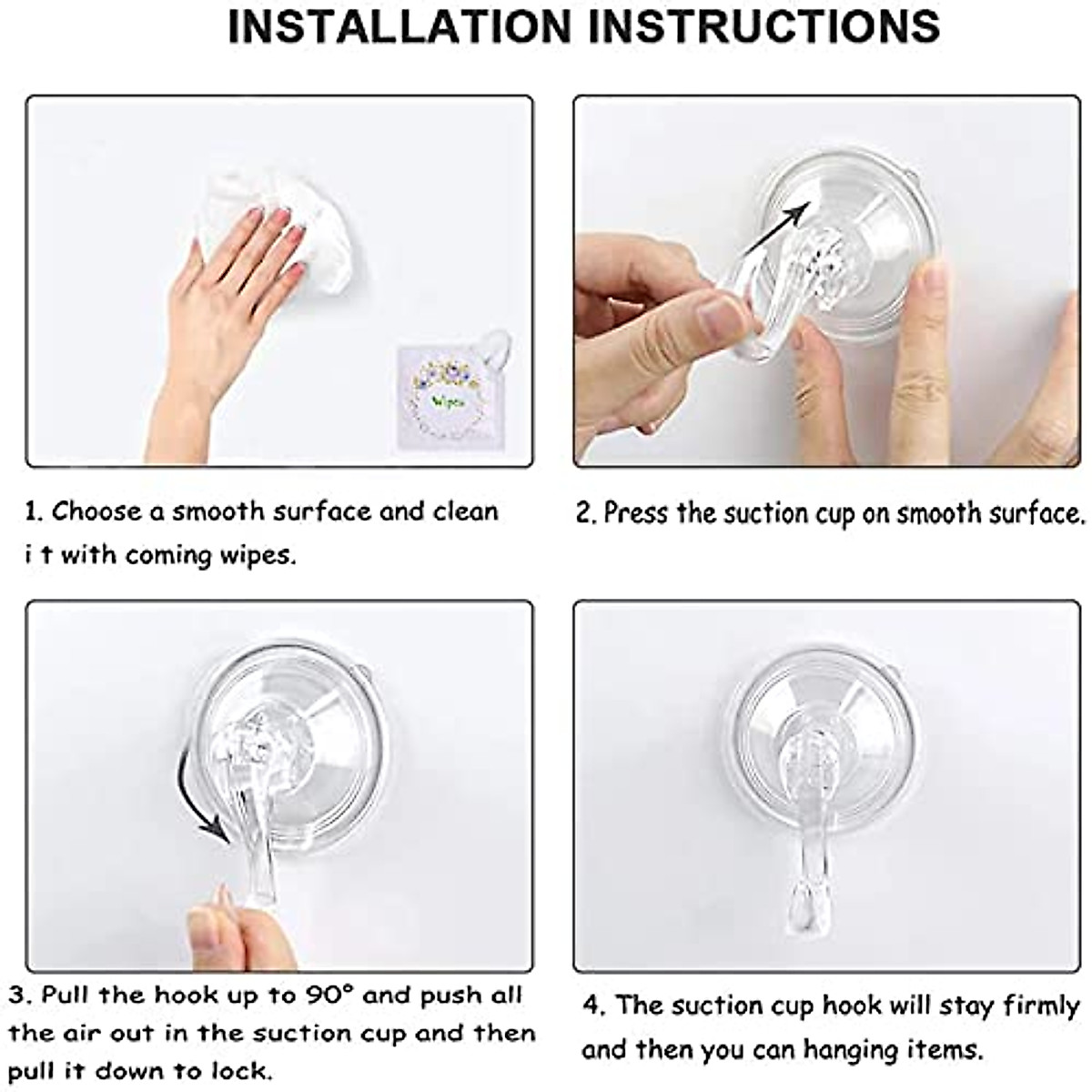 INSTALLATION INSTRUCTIONS

Wipes

1. Choose a smooth surface and clean i t with coming wipes.

2. Press the suction cup on smooth surface.

3. Pull the hook up to 90° and push all the air out in the suction cup and then pull it down to lock.

4. The suction cup hook will stay firmly and then you can hanging items.