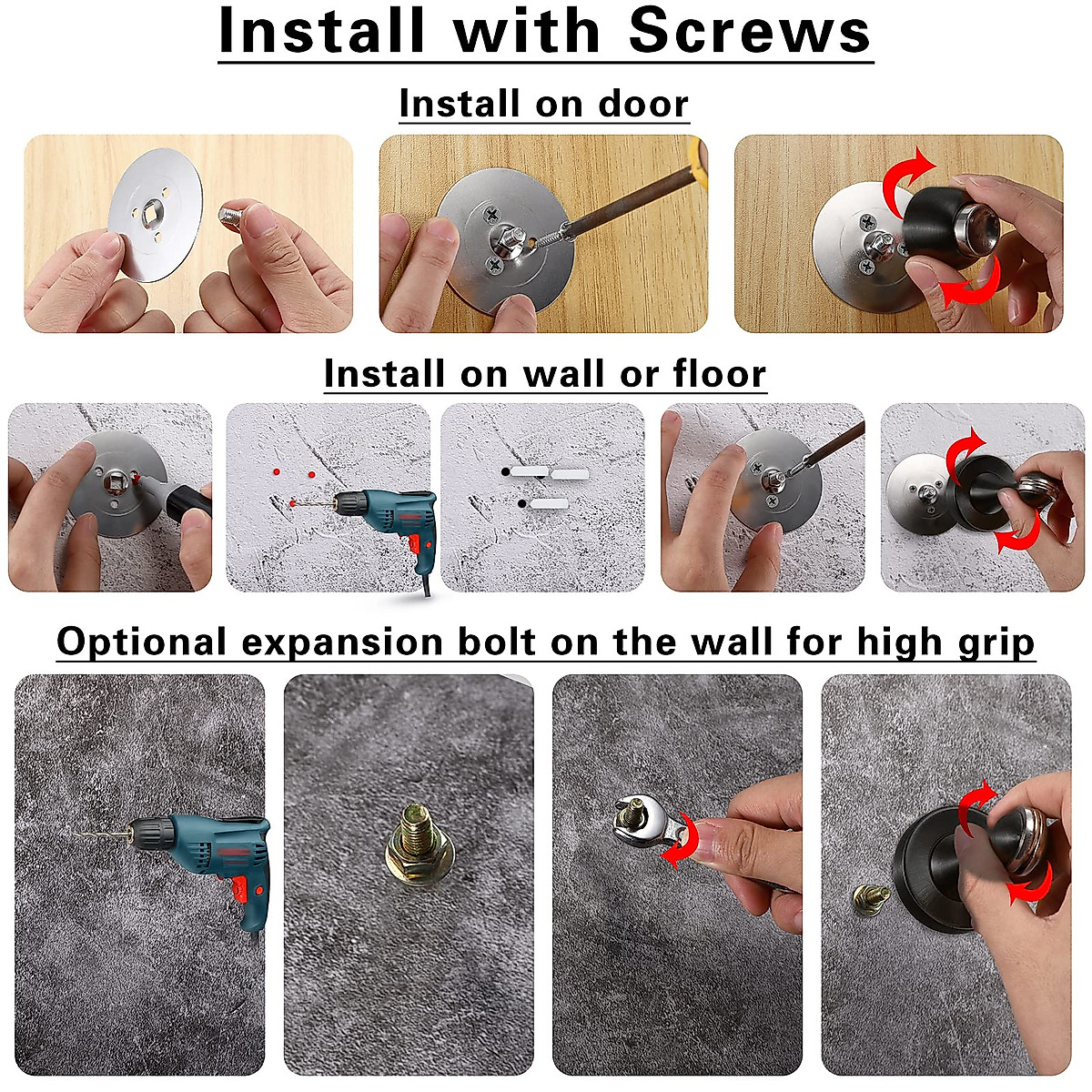 Install with Screws

Install on door

Install on wall or floor

Optional expansion bolt on the wall for high grip