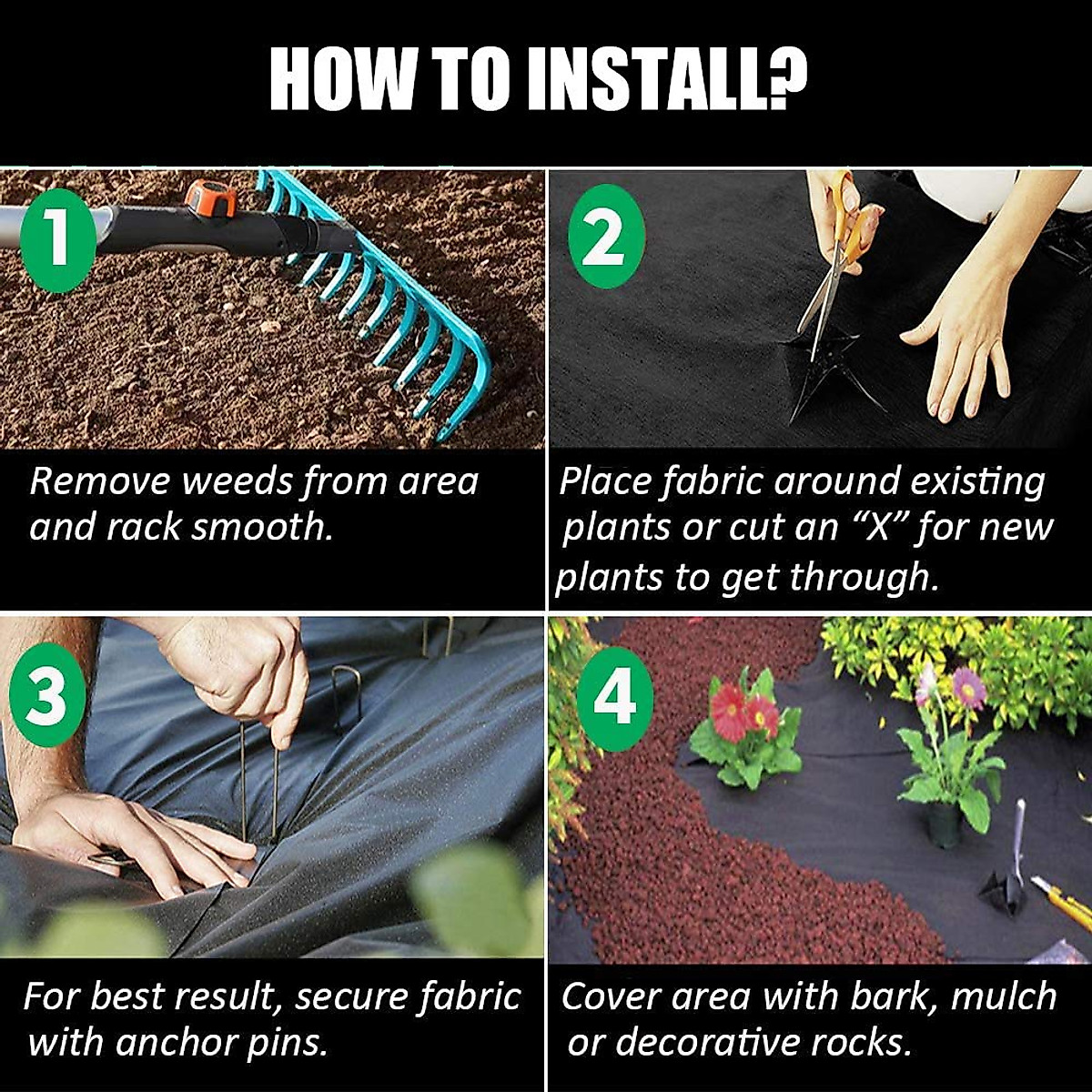 HOW TO INSTALL?

1

Remove weeds from area and rack smooth.

2

Place fabric around existing plants or cut an "X" for new plants to get through.

3

For best result, secure fabric with anchor pins.

4

Cover area with bark, mulch or decorative rocks.