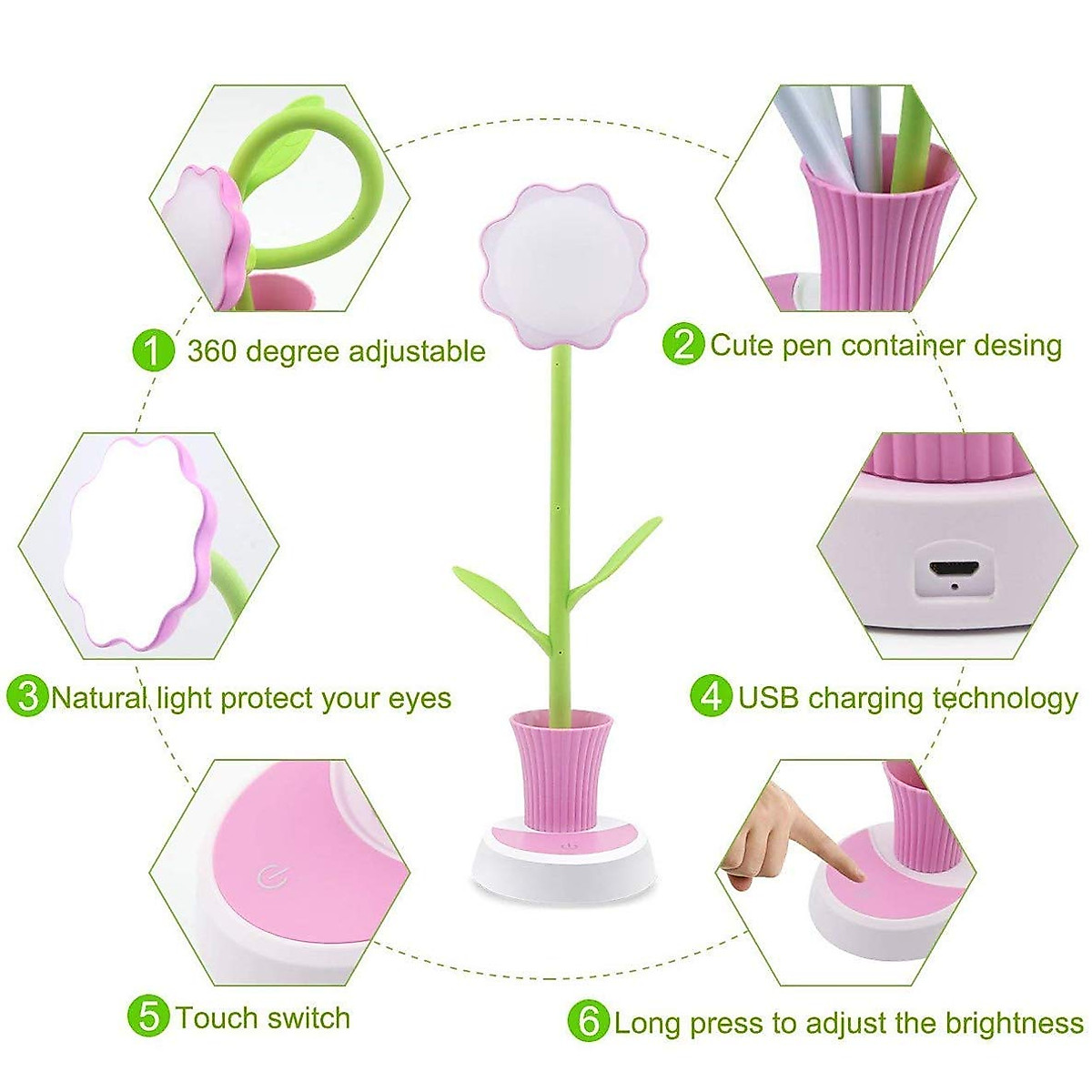 1 360 degree adjustable

2 Cute pen container desing

3 Natural light protect your eyes

4 USB charging technology

5 Touch switch

6 Long press to adjust the brightness