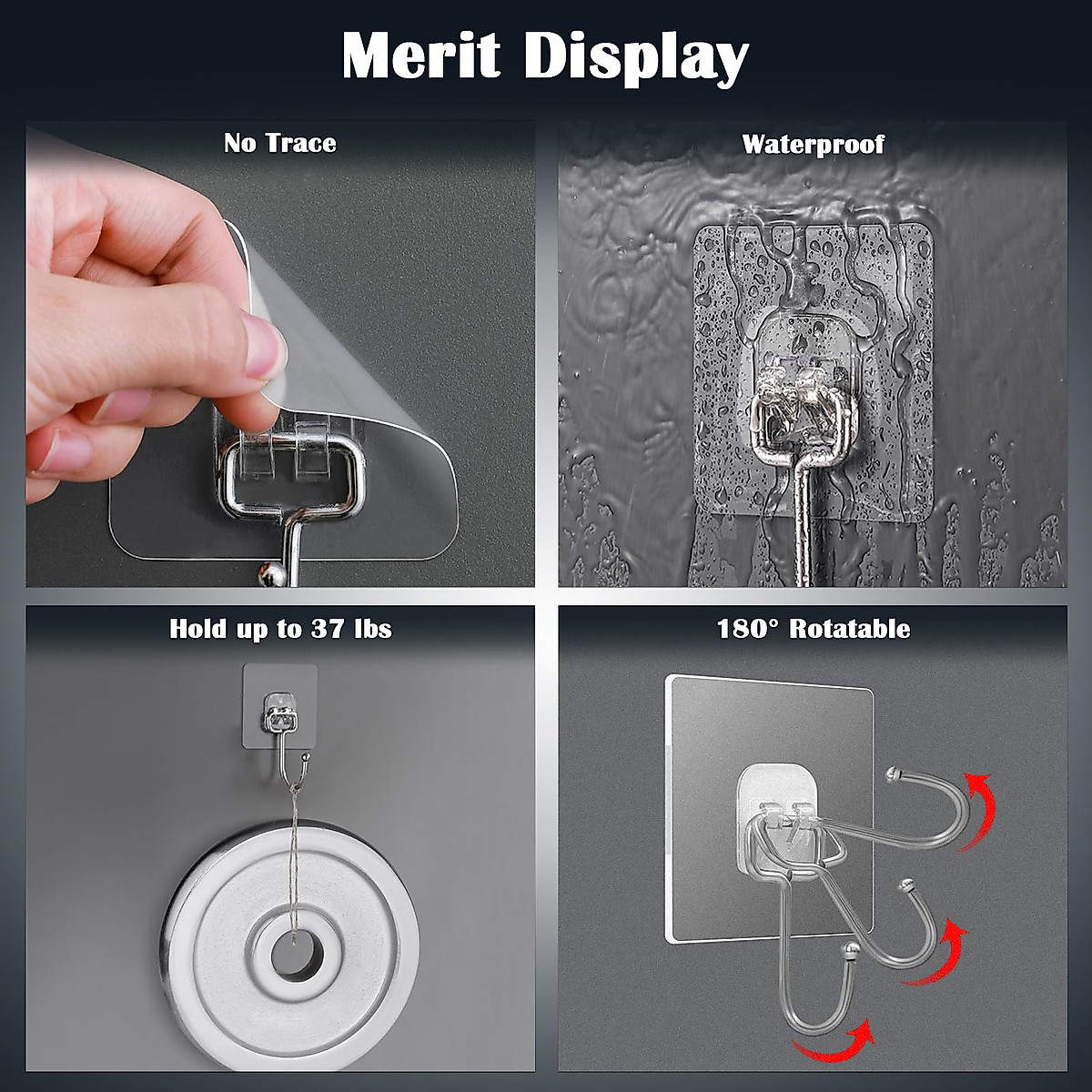 Merit Display

No Trace

Waterproof

Hold up to 37 lbs

180° Rotatable