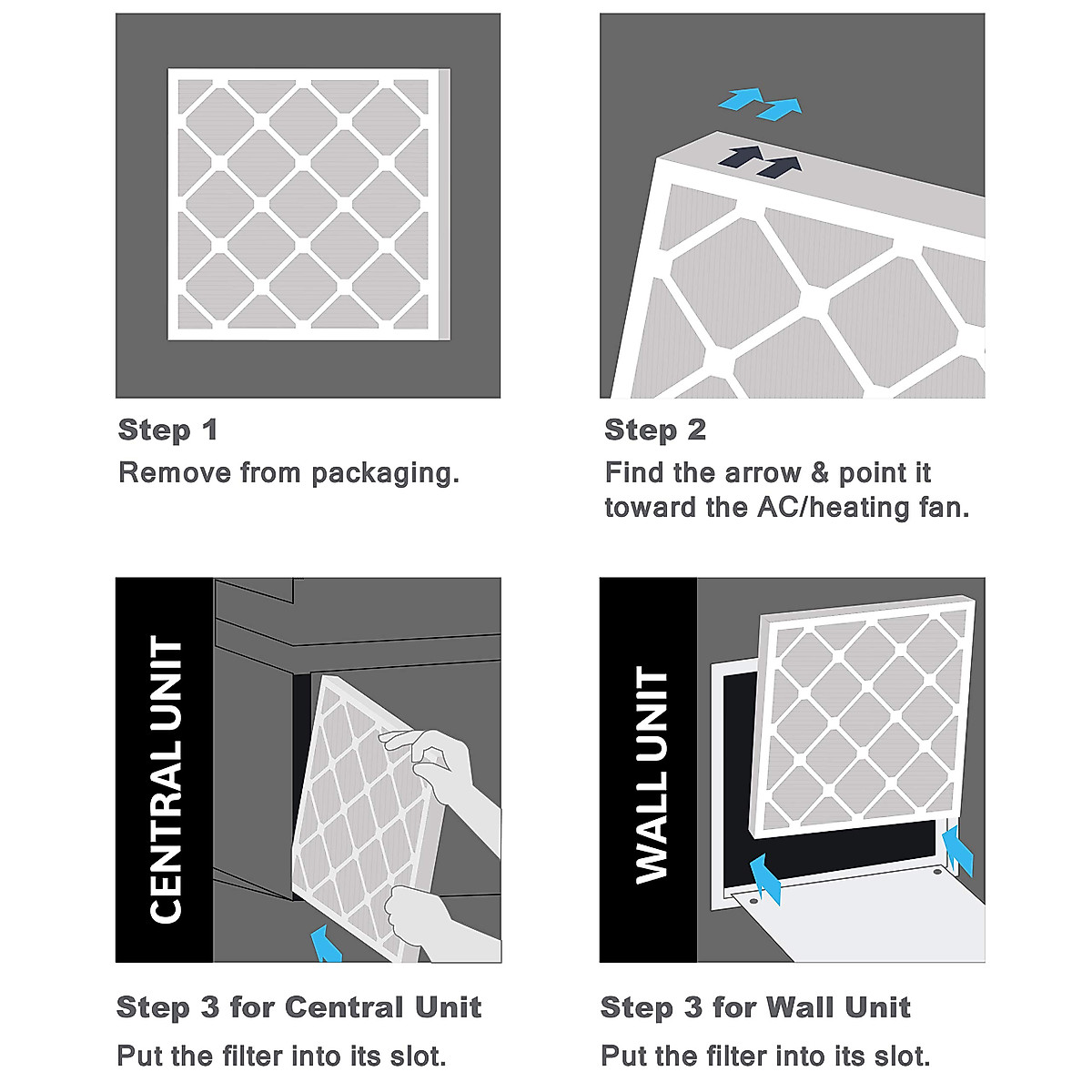 Step 1
Remove from packaging.

Step 2
Find the arrow & point it toward the AC/heating fan.

CENTRAL UNIT

Step 3 for Central Unit
Put the filter into its slot.

WALL UNIT

Step 3 for Wall Unit
Put the filter into its slot.