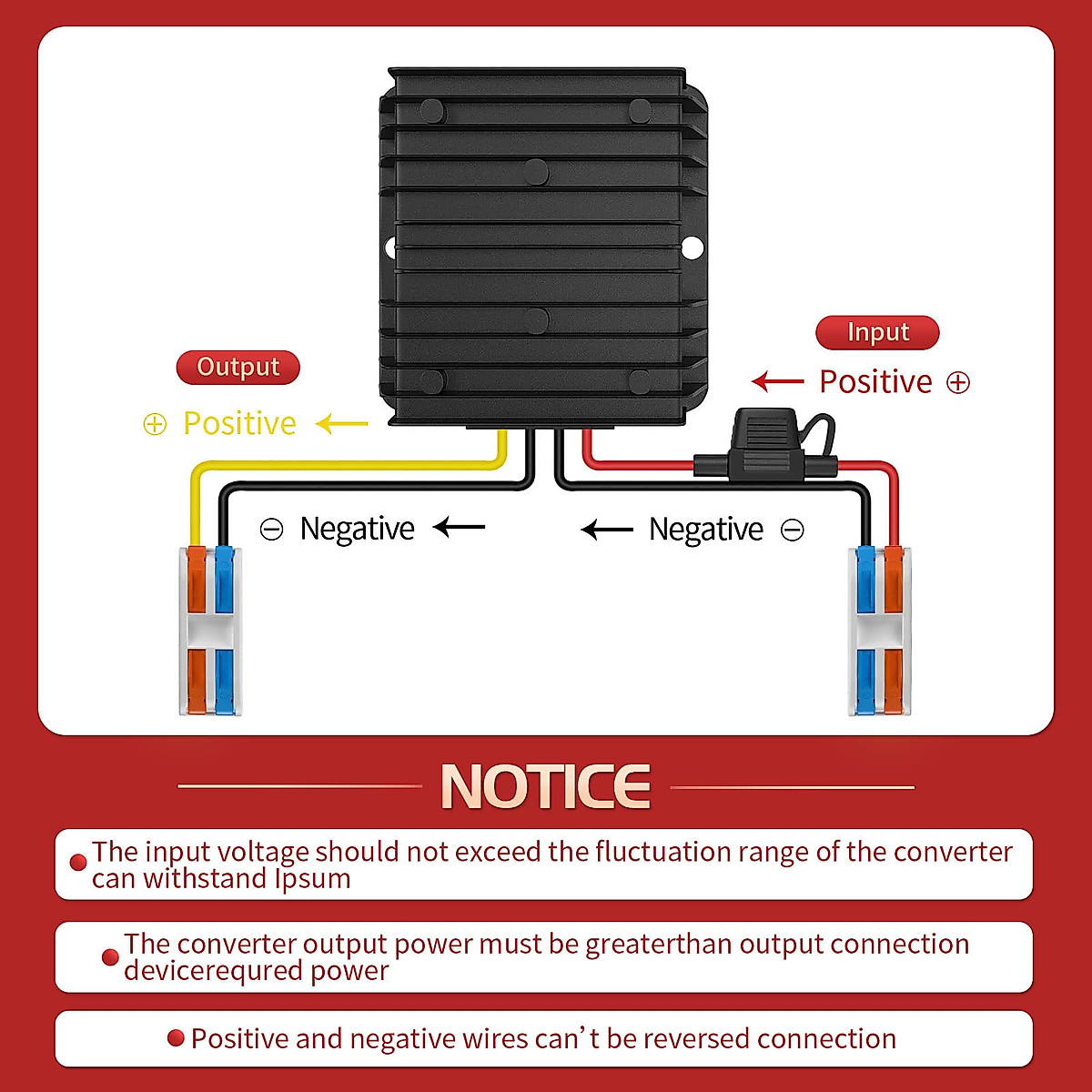 Input
← Positive ⊕

Output
⊕ Positive ←

⊖ Negative ←

← Negative ⊖

NOTICE

The input voltage should not exceed the fluctuation range of the converter can withstand Ipsum

The converter output power must be greaterthan output connection devicerequred power

Positive and negative wires can't be reversed connection