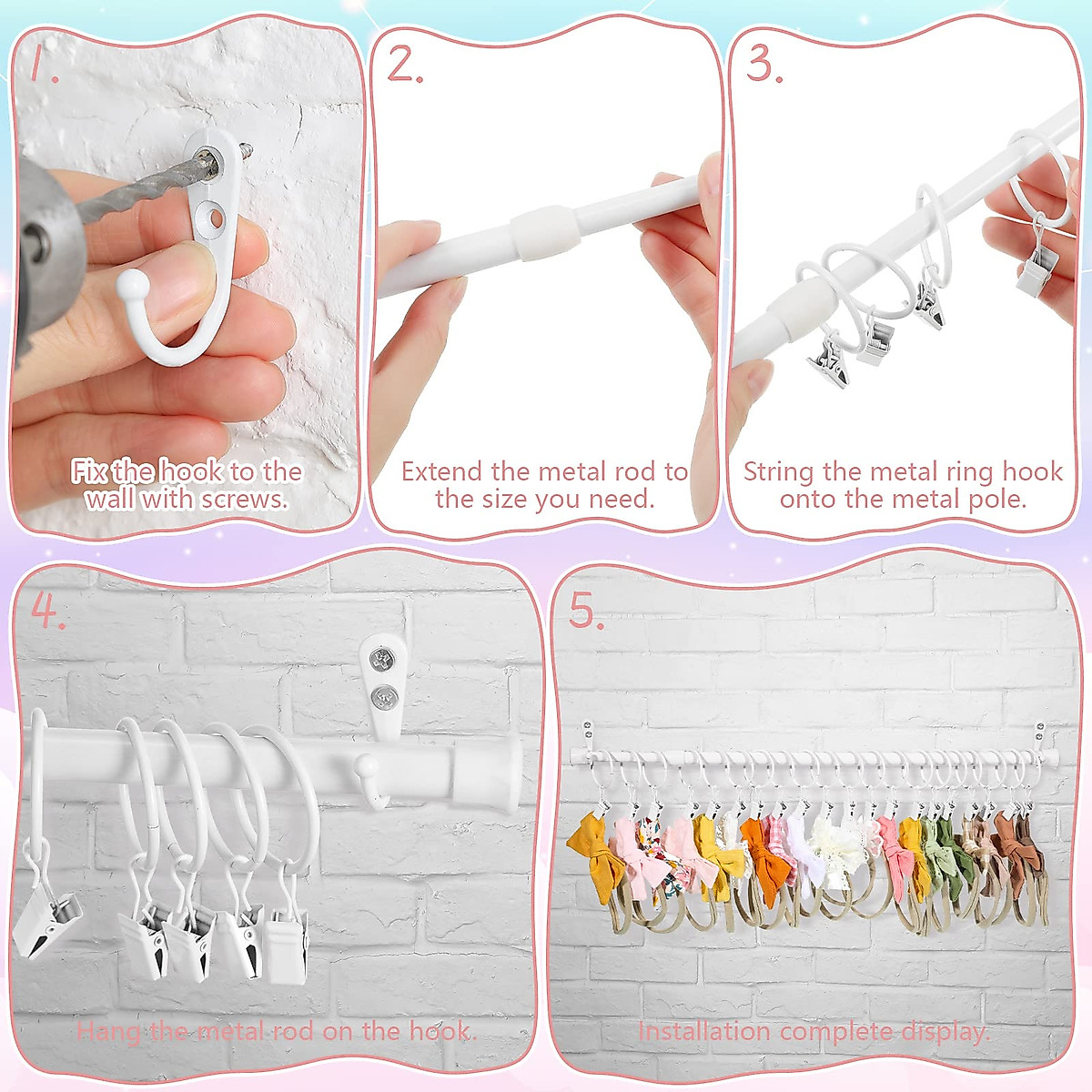 1.

Fix the hook to the wall with screws.

2.

Extend the metal rod to the size you need.

3.

String the metal ring hook onto the metal pole.

4.

Hang the metal rod on the hook.

5.

Installation complete display.