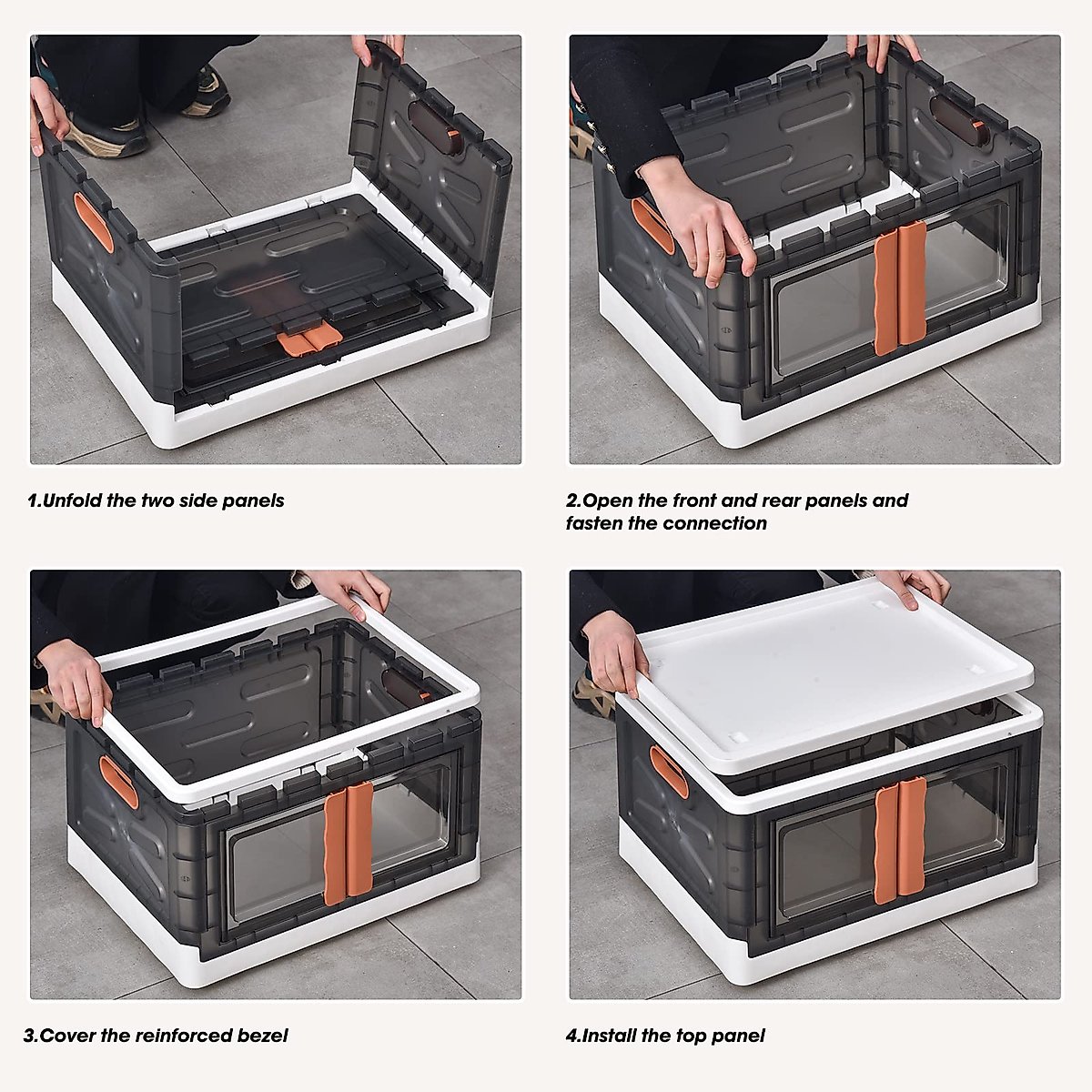 1.Unfold the two side panels

2.Open the front and rear panels and fasten the connection

3.Cover the reinforced bezel

4.Install the top panel