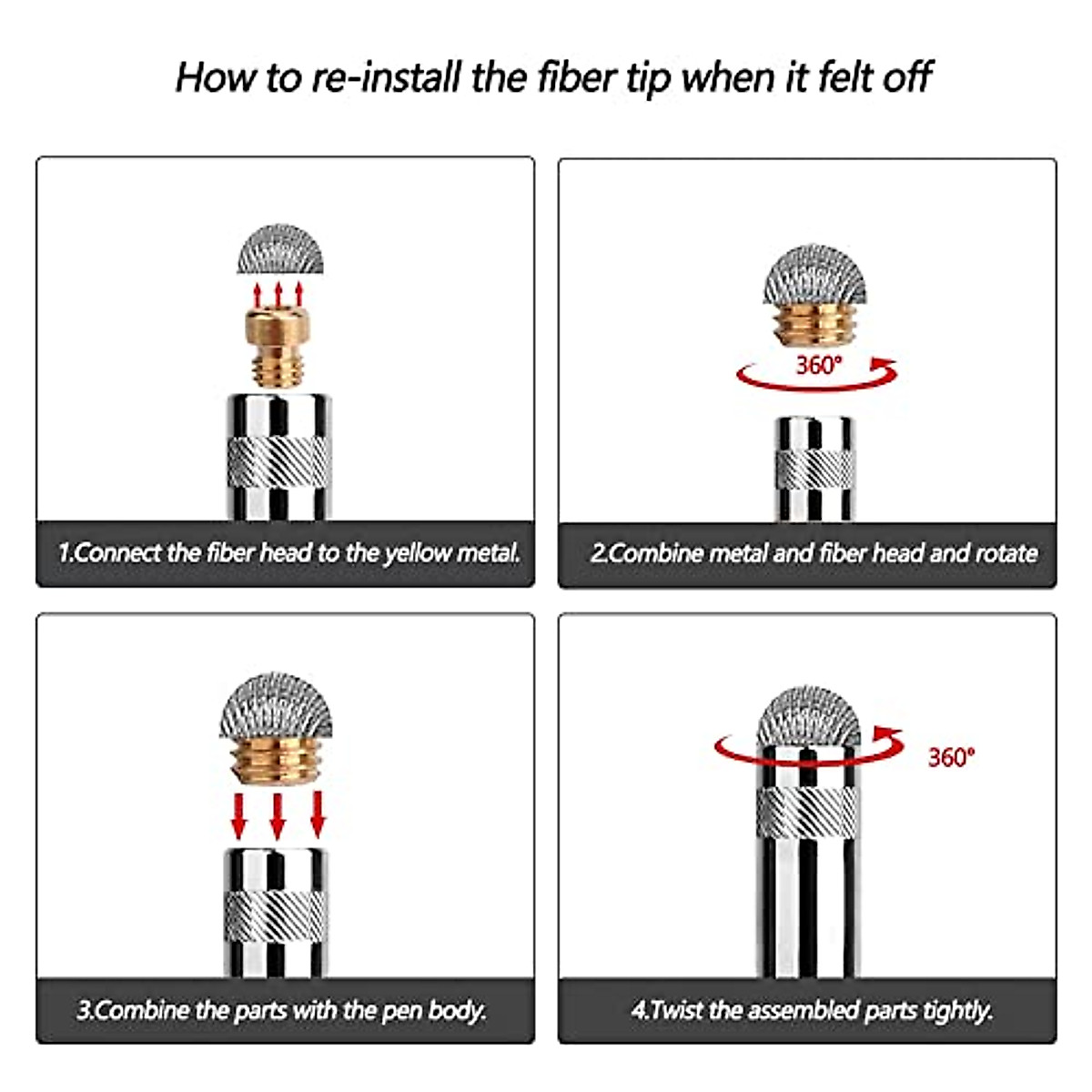 How to re-install the fiber tip when it felt off

1.Connect the fiber head to the yellow metal.

360°

2.Combine metal and fiber head and rotate

3.Combine the parts with the pen body.

360°

4.Twist the assembled parts tightly.