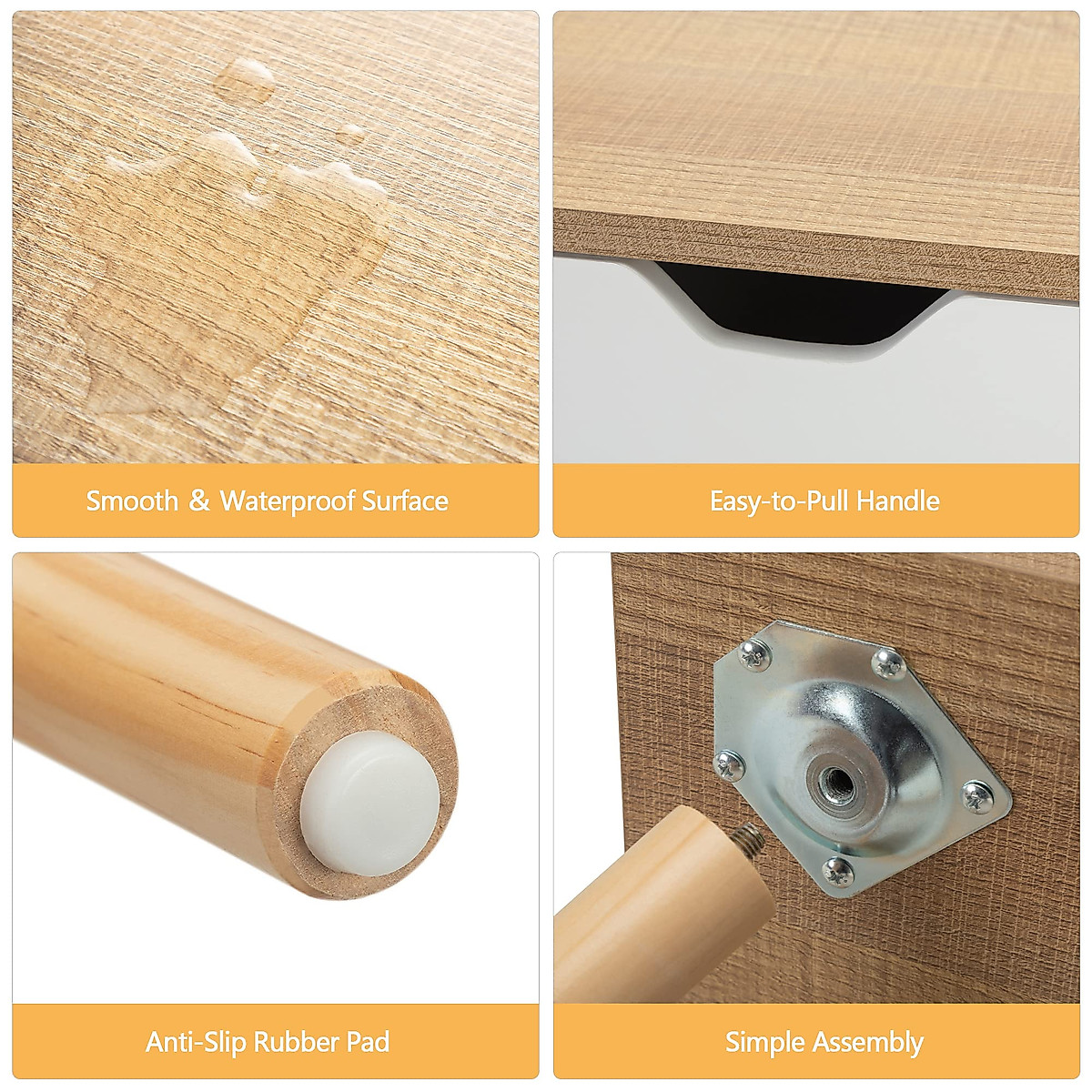 Smooth & Waterproof Surface

Easy-to-Pull Handle

Anti-Slip Rubber Pad

Simple Assembly