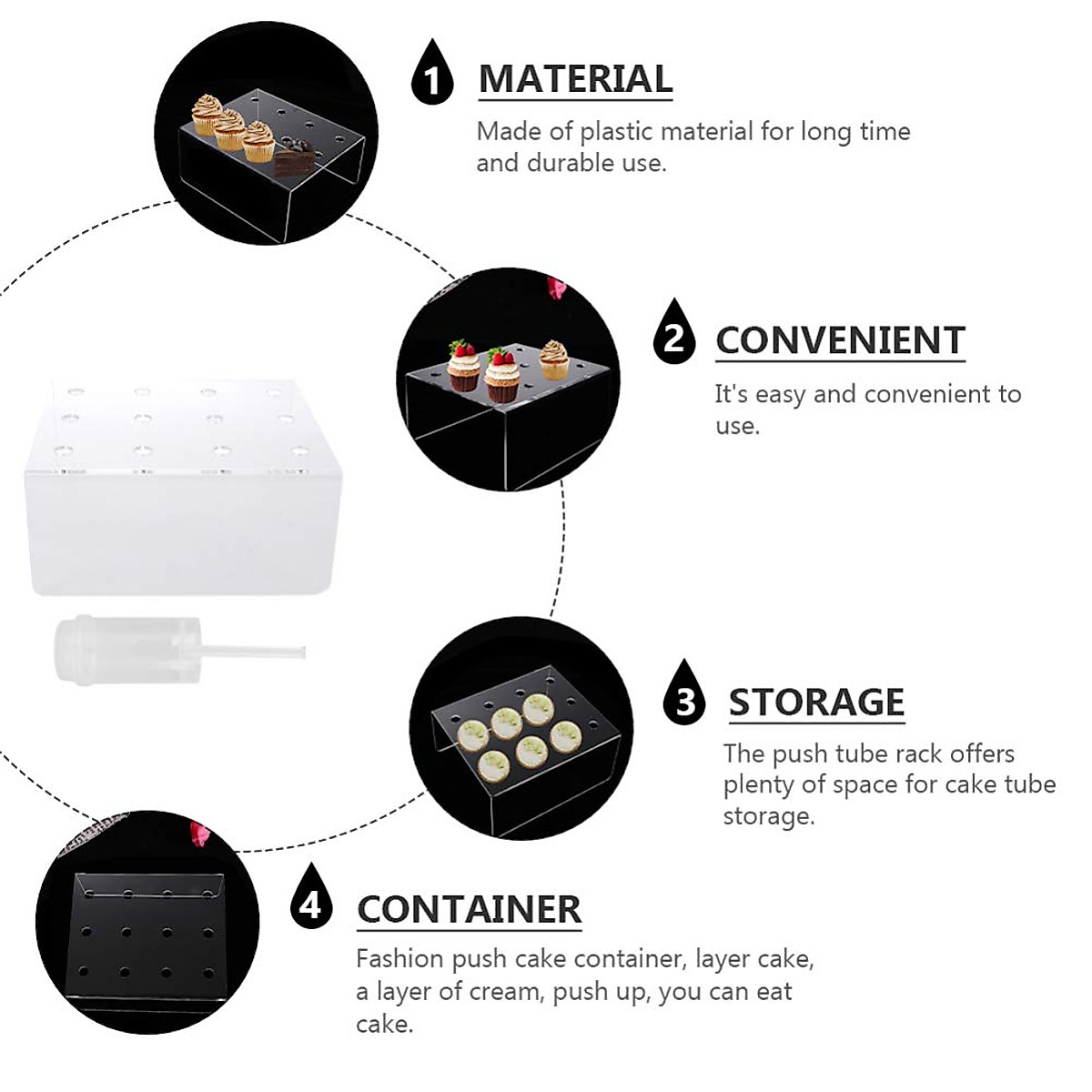 1 MATERIAL

Made of plastic material for long time and durable use.

2 CONVENIENT

It's easy and convenient to use.

3 STORAGE

The push tube rack offers plenty of space for cake tube storage.

4 CONTAINER

Fashion push cake container, layer cake, a layer of cream, push up, you can eat cake.