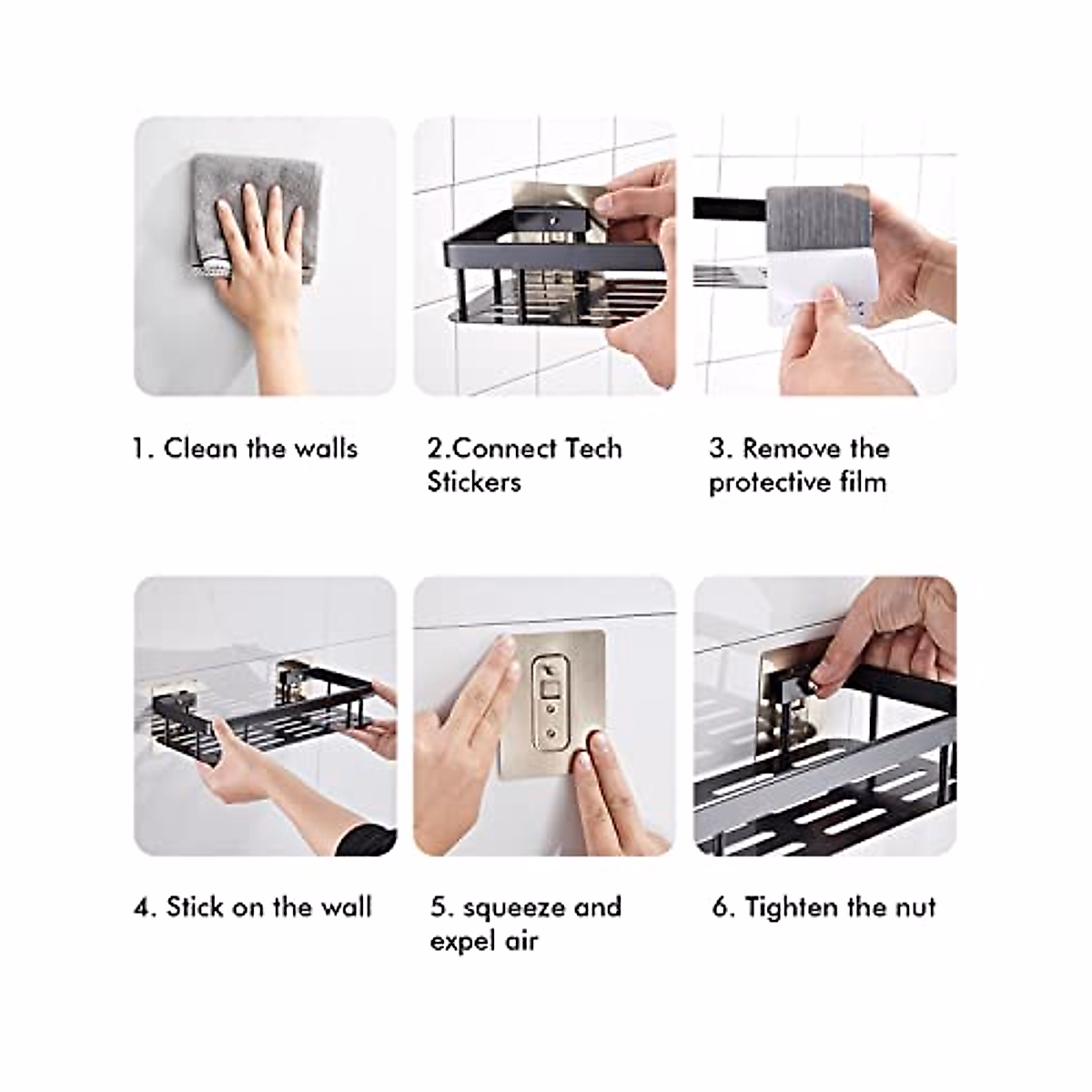 1. Clean the walls

2.Connect Tech Stickers

3. Remove the protective film

4. Stick on the wall

5. squeeze and expel air

6. Tighten the nut