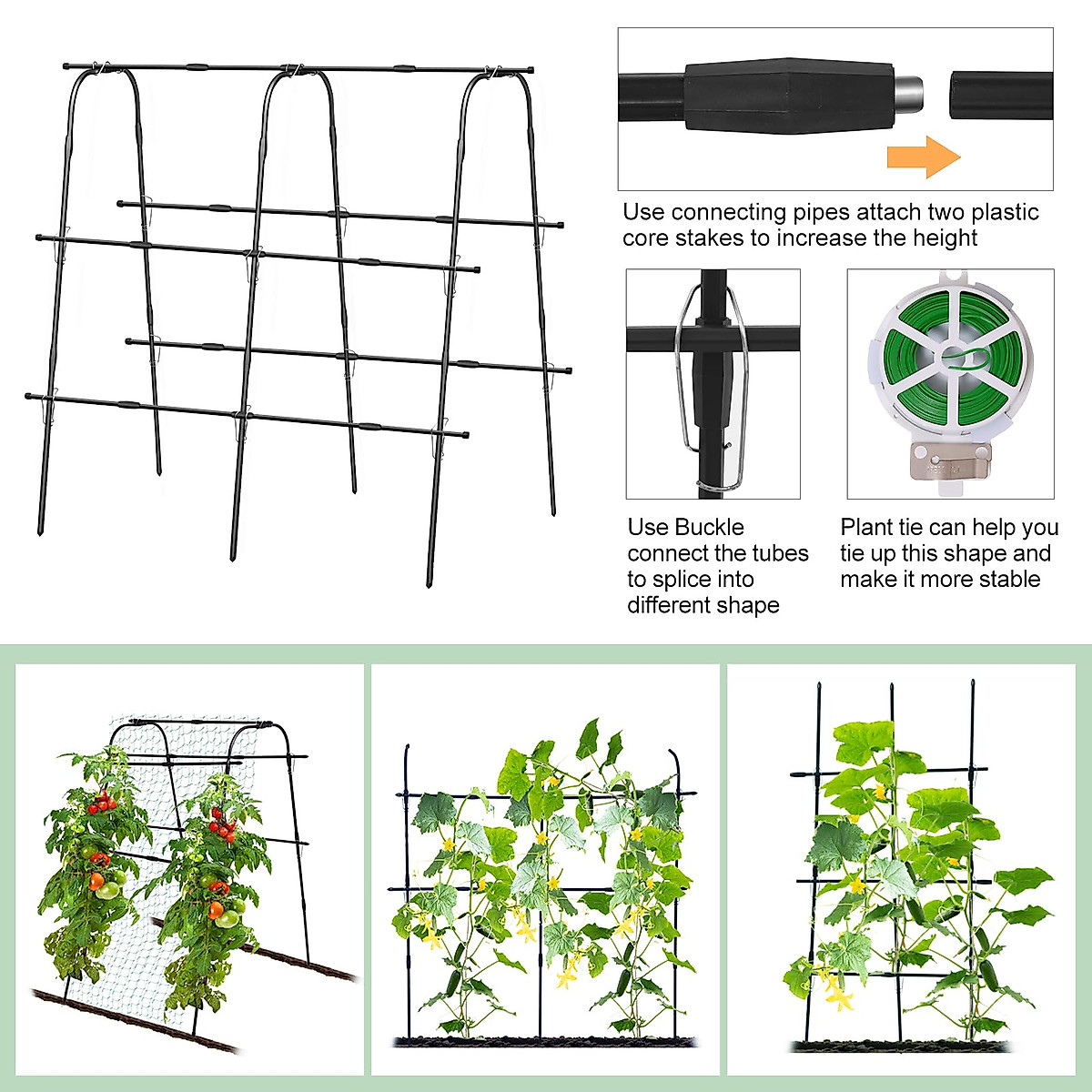 Use connecting pipes attach two plastic core stakes to increase the height

Use Buckle connect the tubes to splice into different shape

Plant tie can help you tie up this shape and make it more stable