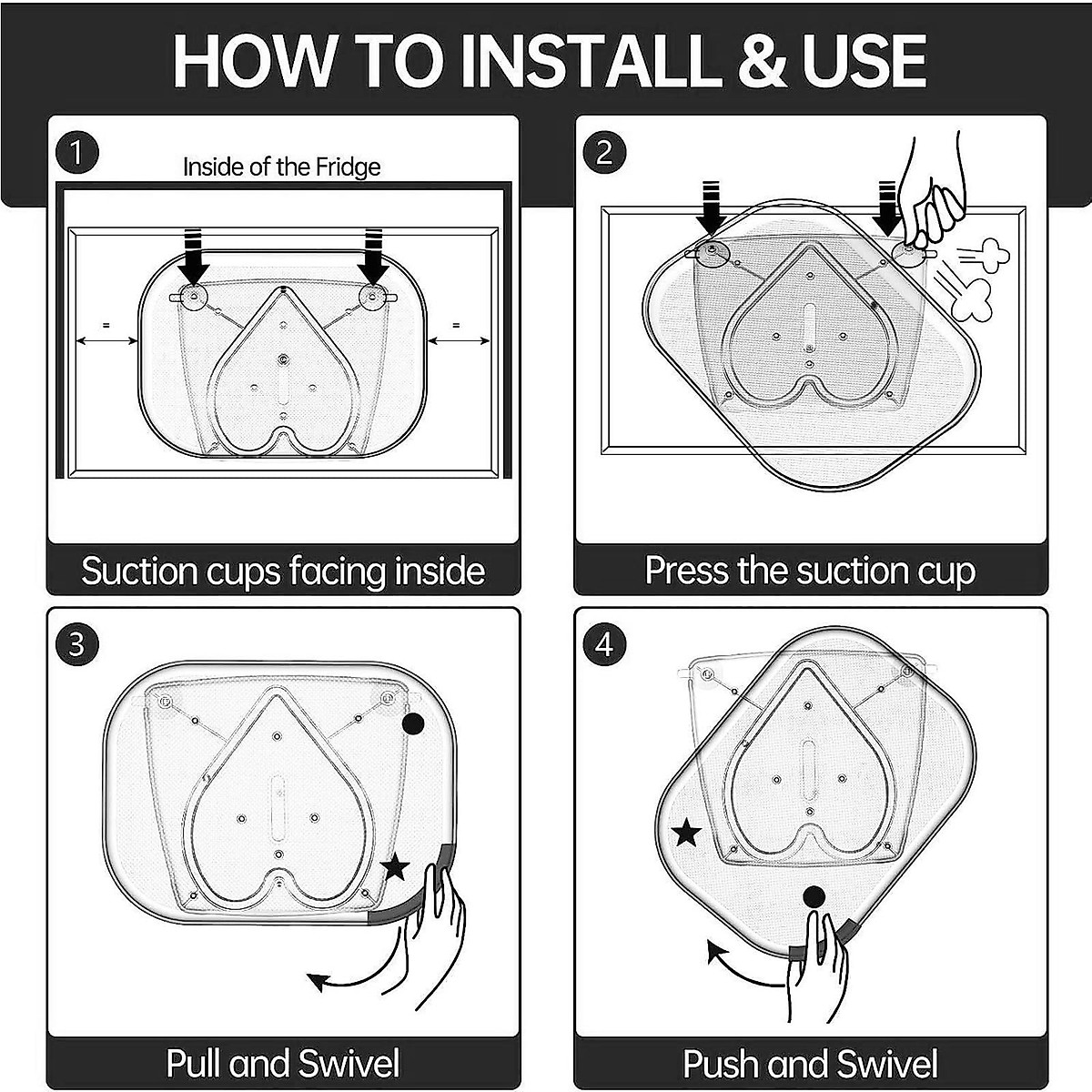 HOW TO INSTALL & USE

1

Inside of the Fridge

=

=

Suction cups facing inside

2

Press the suction cup

3

Pull and Swivel

4

Push and Swivel