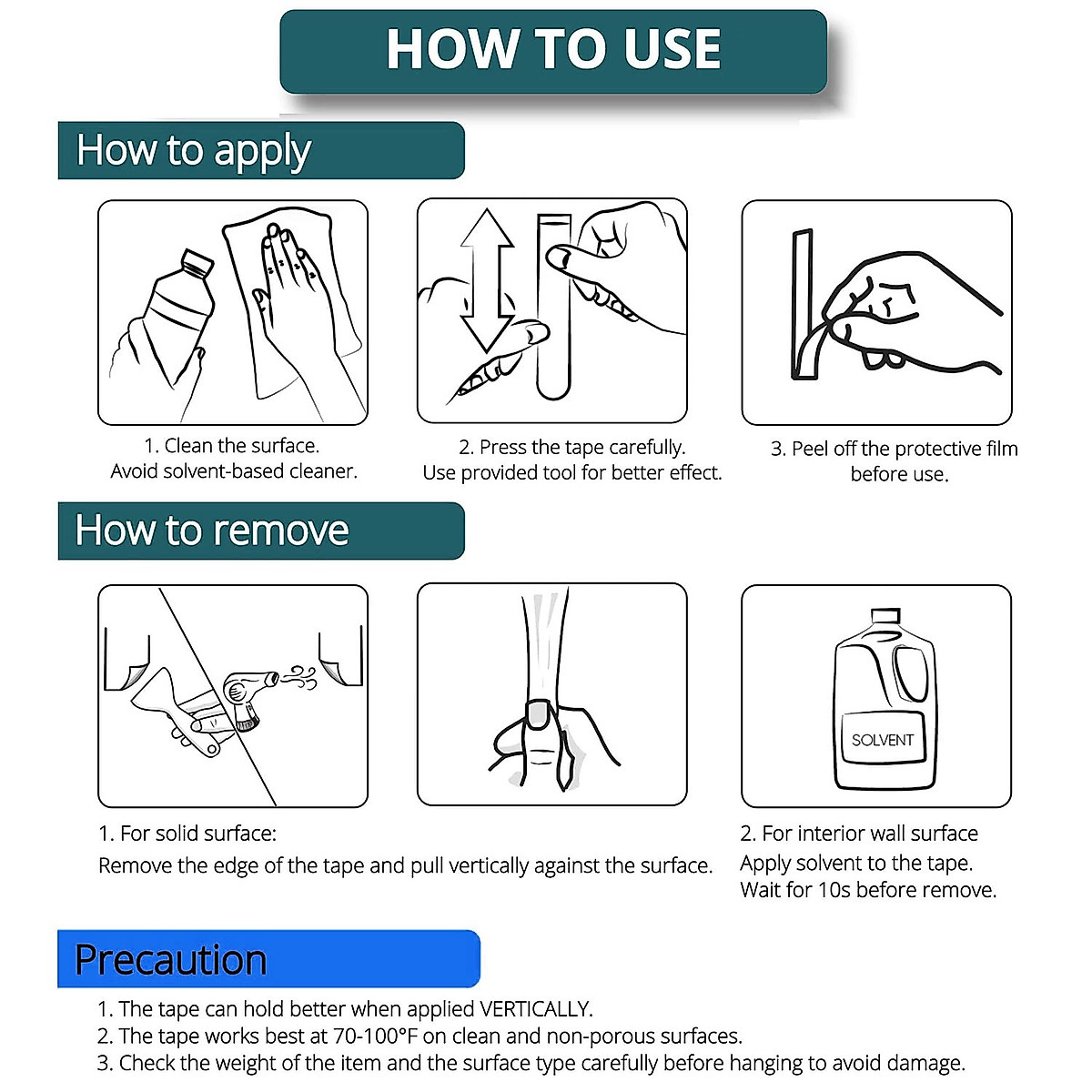 HOW TO USE

How to apply

1. Clean the surface.
Avoid solvent-based cleaner.

2. Press the tape carefully.
Use provided tool for better effect.

3. Peel off the protective film before use.

How to remove

SOLVENT

1. For solid surface:
Remove the edge of the tape and pull vertically against the surface.

2. For interior wall surface
Apply solvent to the tape.
Wait for 10s before remove.

Precaution

1. The tape can hold better when applied VERTICALLY.
2. The tape works best at 70-100°F on clean and non-porous surfaces.
3. Check the weight of the item and the surface type carefully before hanging to avoid damage.