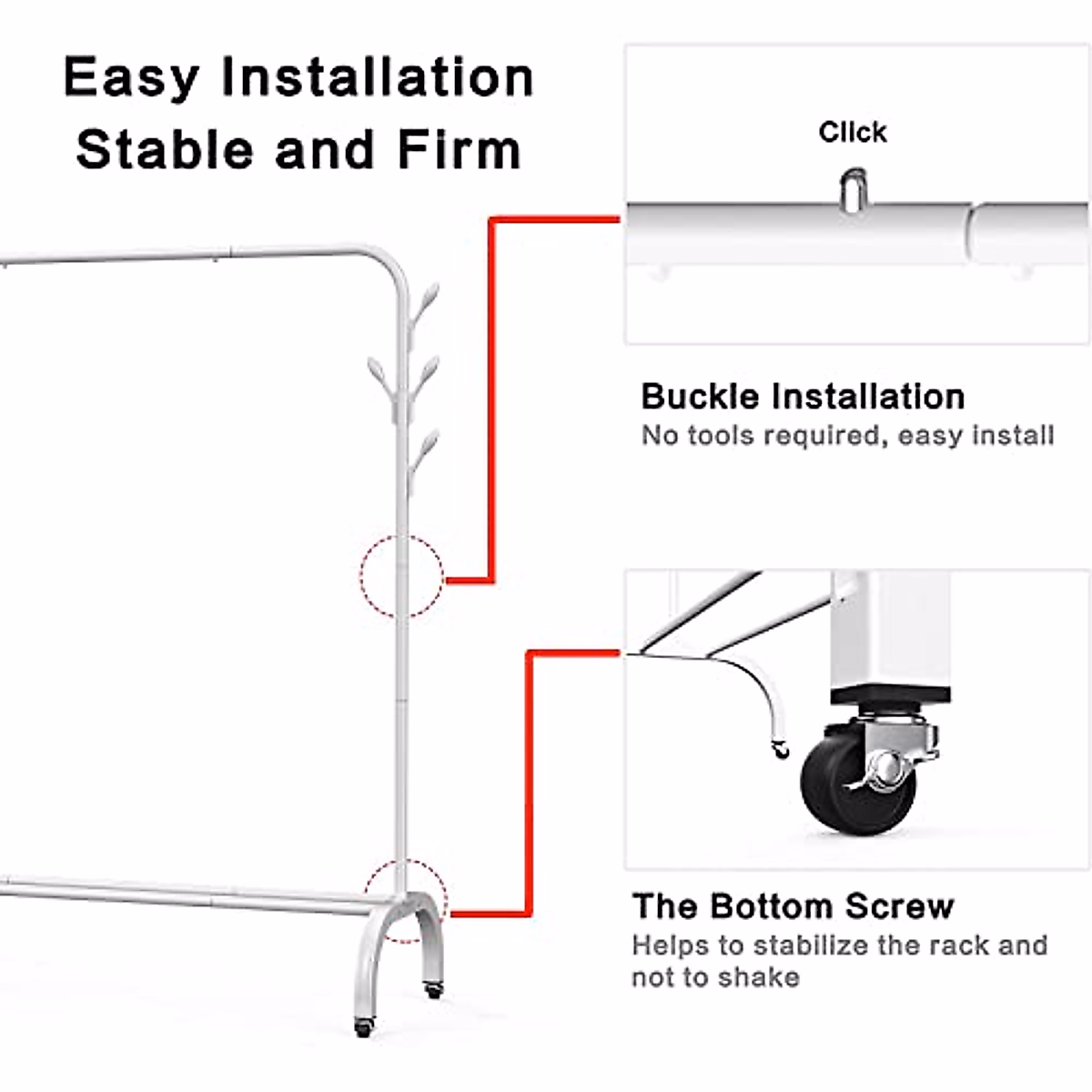 Easy Installation
Stable and Firm

Click

Buckle Installation
No tools required, easy install

The Bottom Screw
Helps to stabilize the rack and not to shake