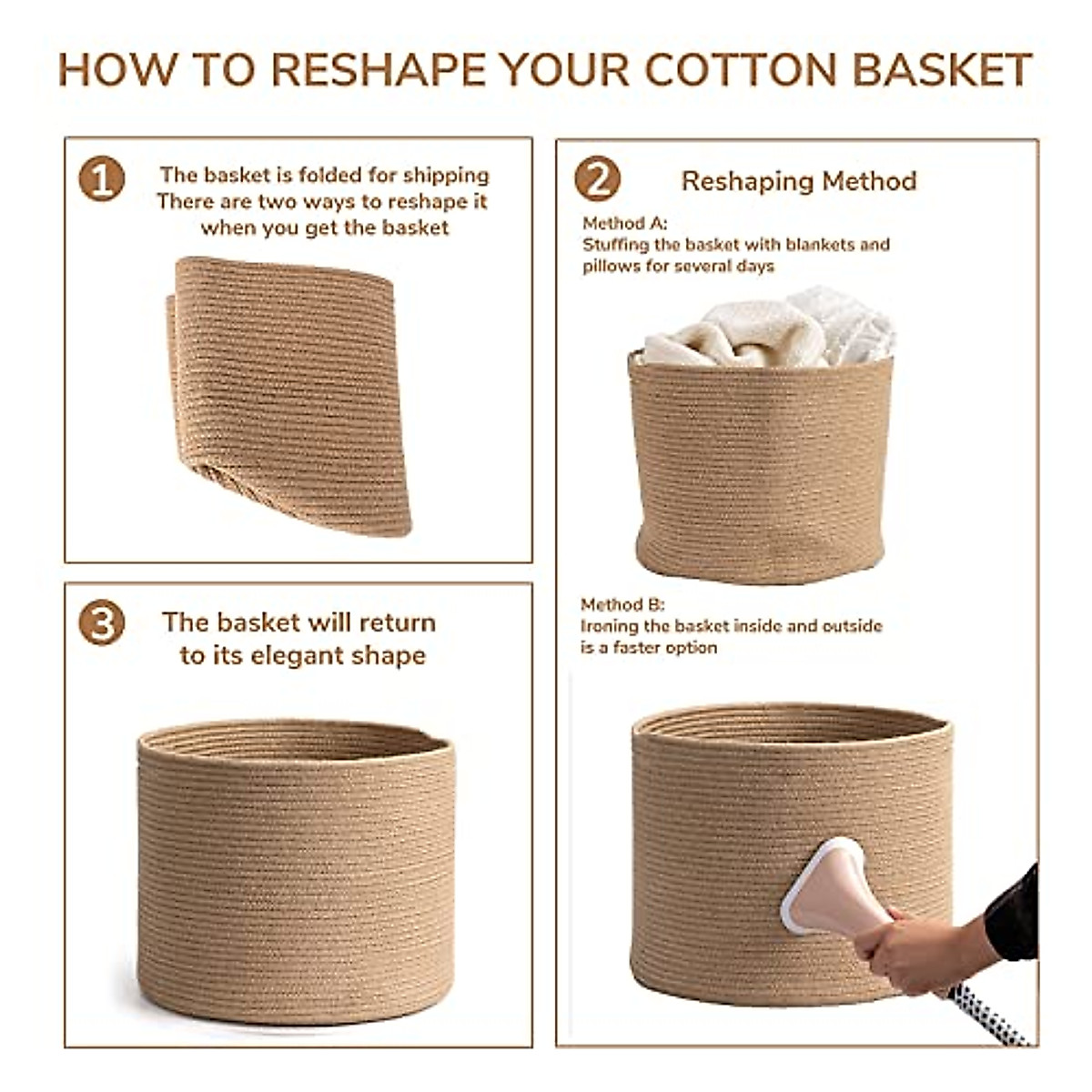 HOW TO RESHAPE YOUR COTTON BASKET

1

The basket is folded for shipping There are two ways to reshape it when you get the basket

2

Reshaping Method

Method A:
Stuffing the basket with blankets and pillows for several days

Method B:
Ironing the basket inside and outside is a faster option

3

The basket will return to its elegant shape