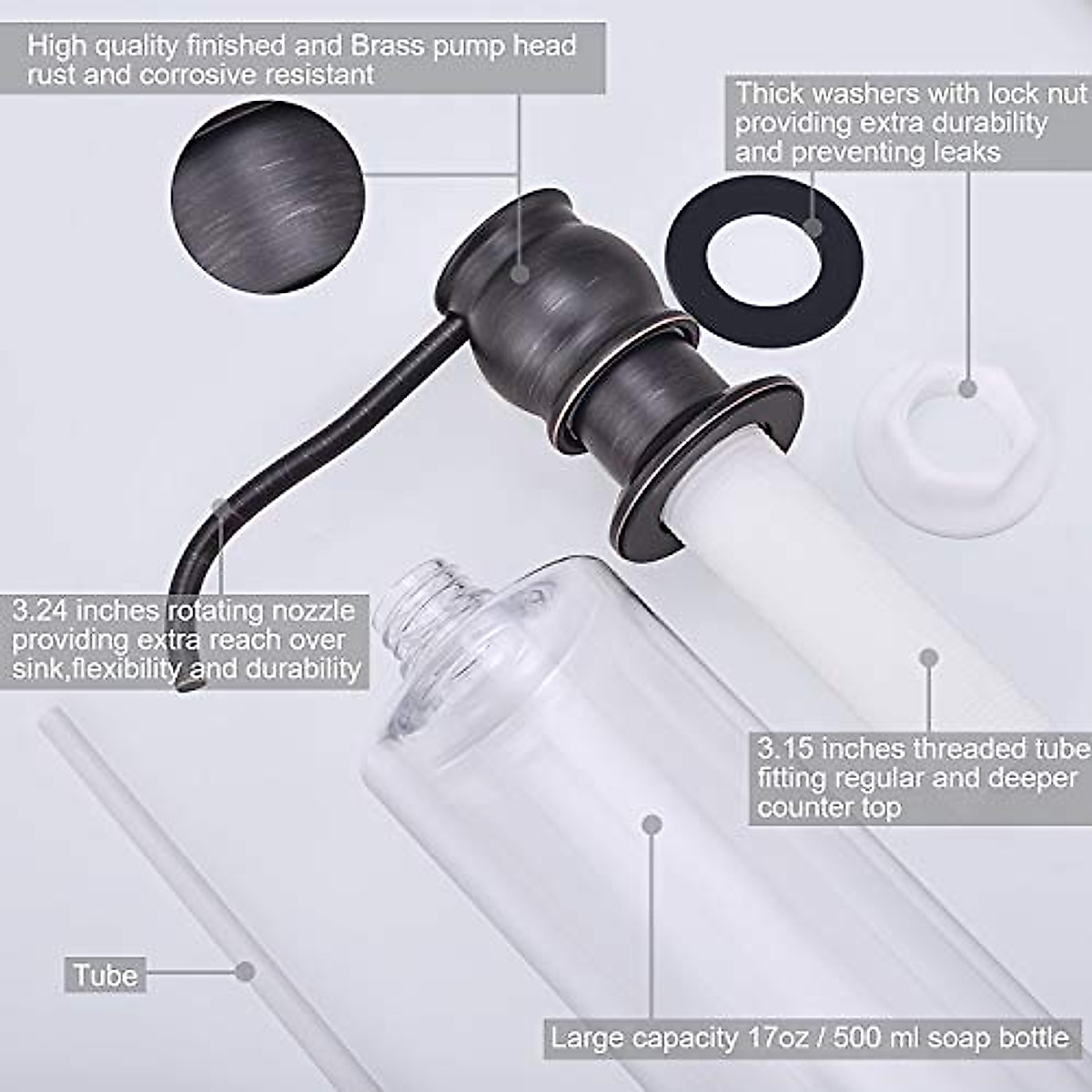 High quality finished and Brass pump head rust and corrosive resistant

Thick washers with lock nut providing extra durability and preventing leaks

3.24 inches rotating nozzle providing extra reach over sink,flexibility and durability

3.15 inches threaded tube fitting regular and deeper counter top

Tube

Large capacity 17oz / 500 ml soap bottle