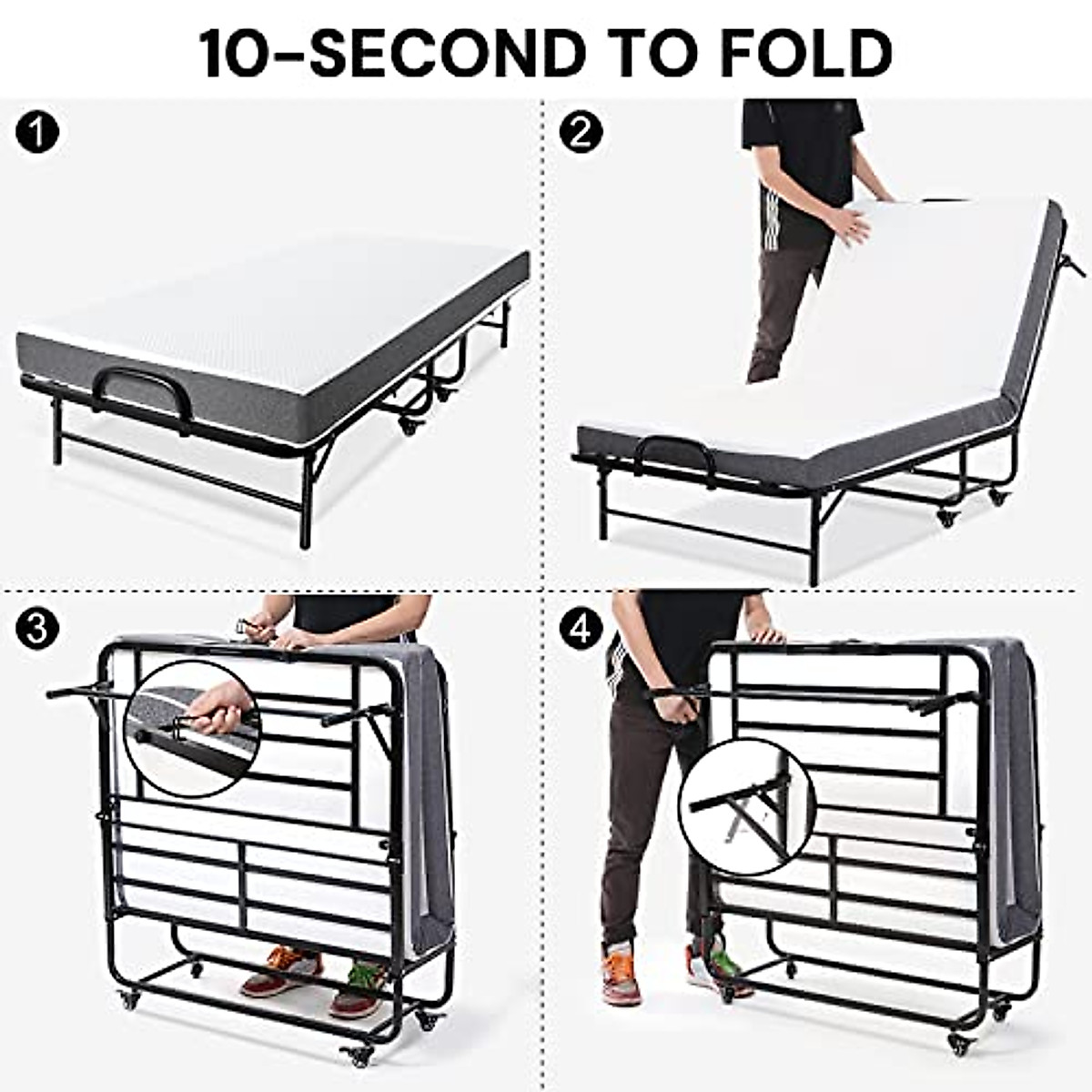 10-SECOND TO FOLD

1

2

3

4