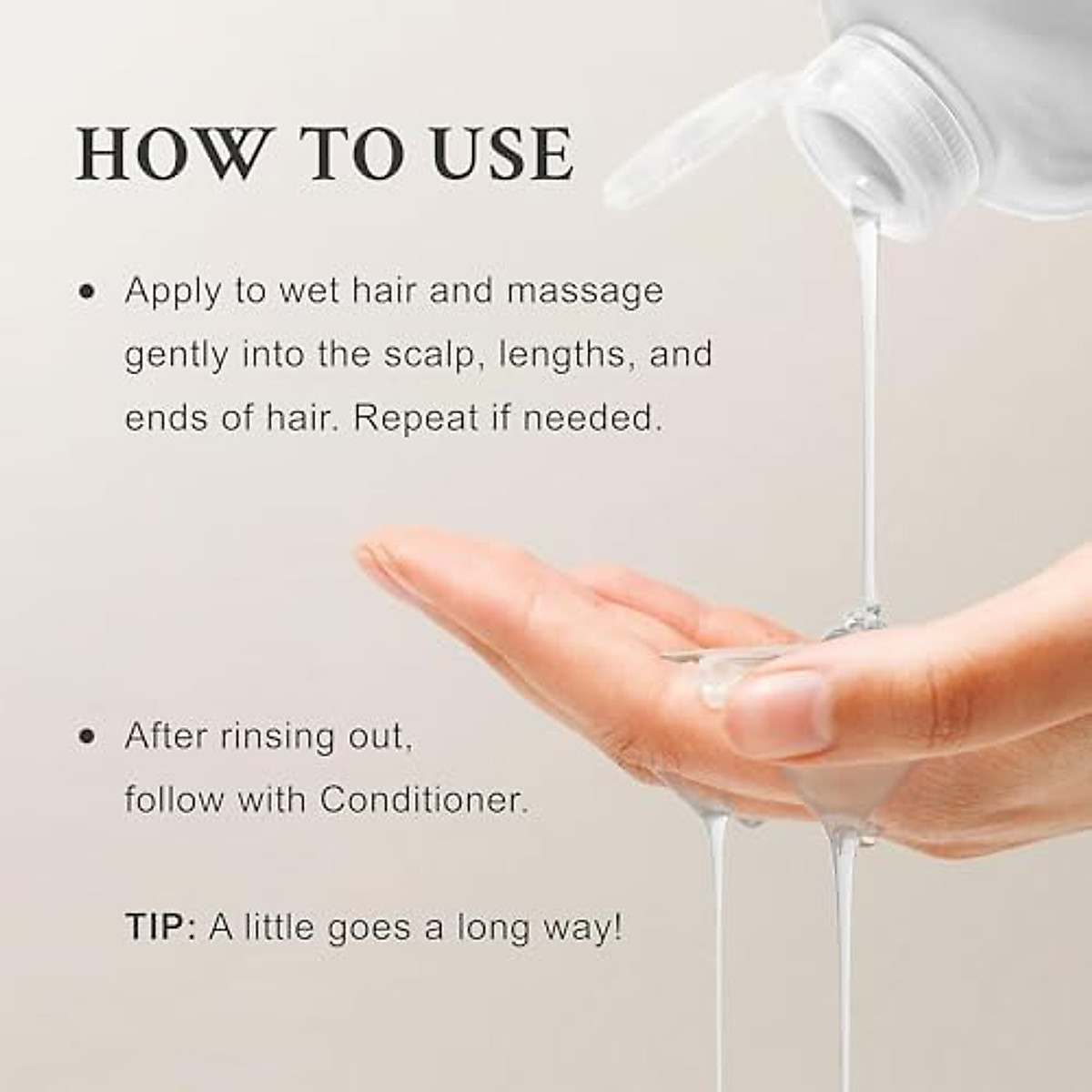 HOW TO USE

• Apply to wet hair and massage gently into the scalp, lengths, and ends of hair. Repeat if needed.

• After rinsing out, follow with Conditioner.

TIP: A little goes a long way!