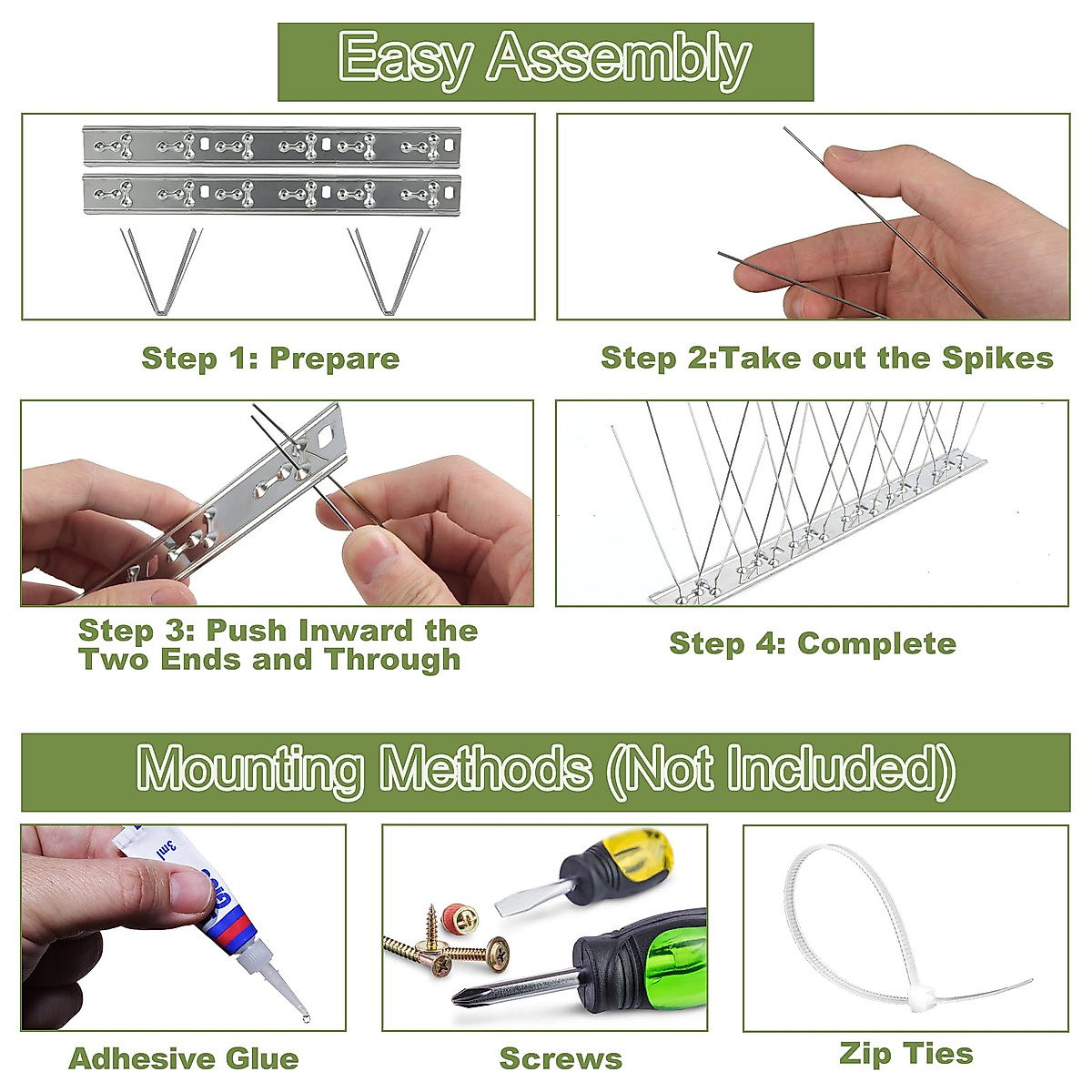 Easy Assembly

Step 1: Prepare

Step 2:Take out the Spikes

Step 3: Push Inward the Two Ends and Through

Step 4: Complete

Mounting Methods (Not Included)

3ml

Adhesive Glue

Screws

Zip Ties