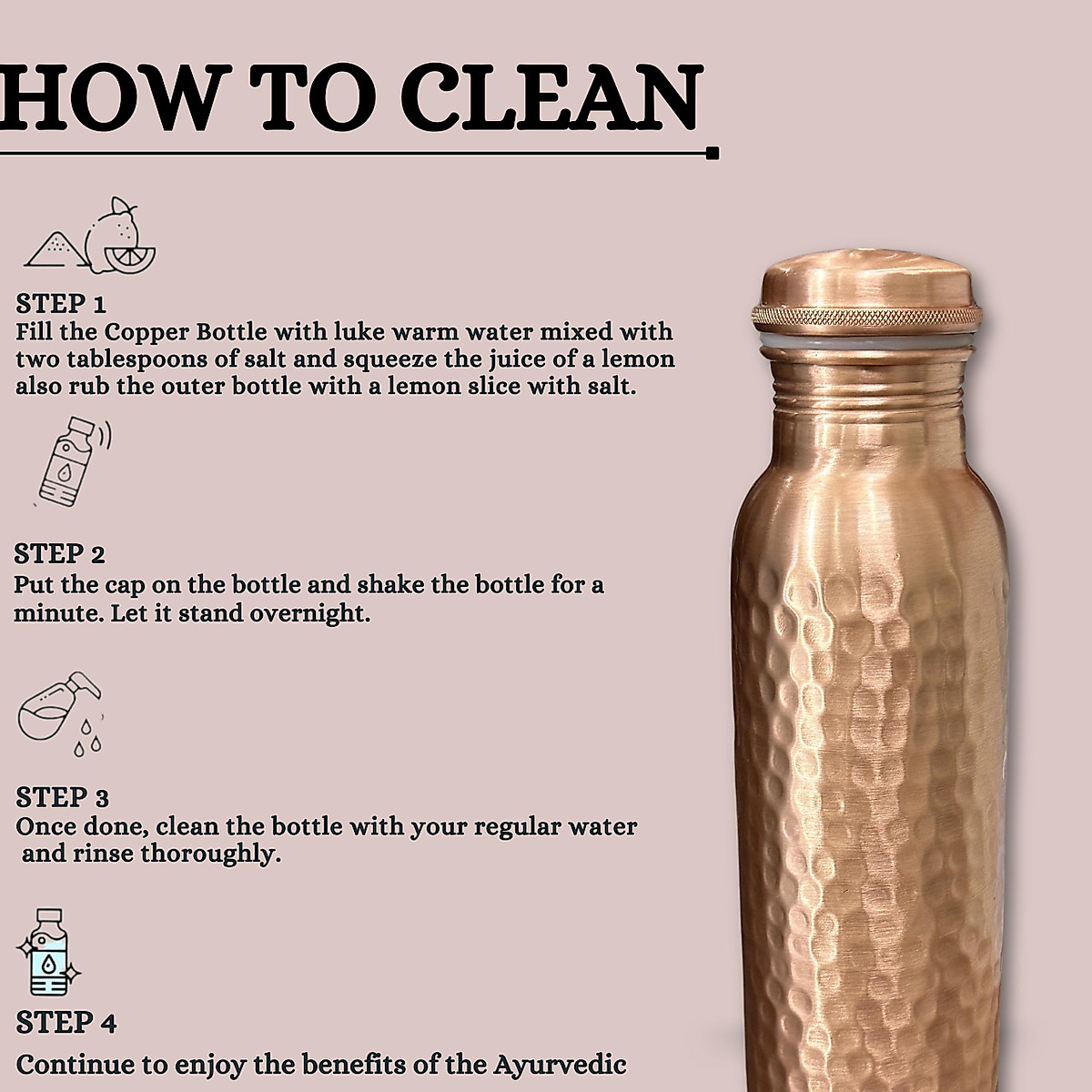 HOW TO CLEAN

STEP 1
Fill the Copper Bottle with luke warm water mixed with two tablespoons of salt and squeeze the juice of a lemon also rub the outer bottle with a lemon slice with salt.

STEP 2
Put the cap on the bottle and shake the bottle for a minute. Let it stand overnight.

STEP 3
Once done, clean the bottle with your regular water and rinse thoroughly.

STEP 4
Continue to enjoy the benefits of the Ayurvedic