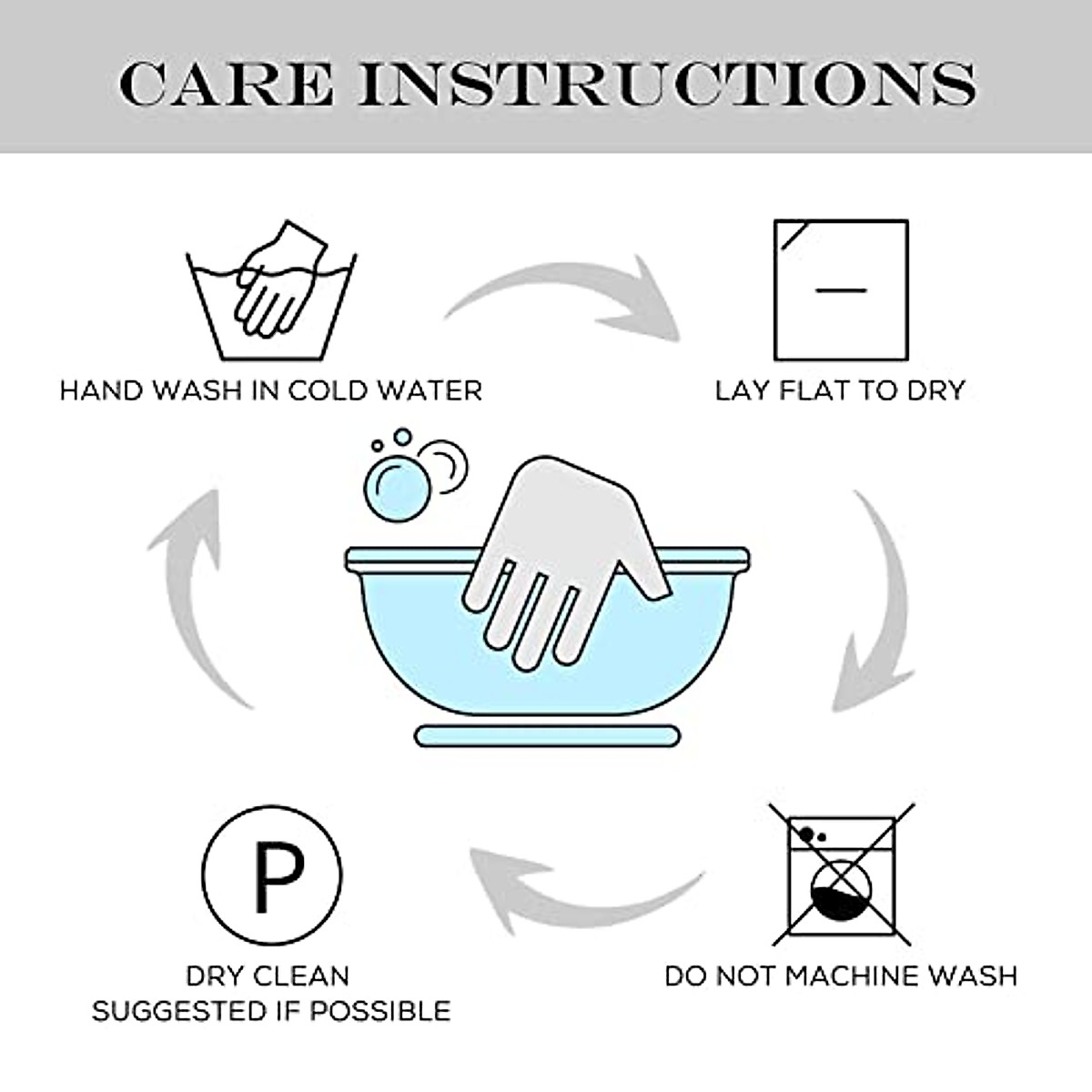 CARE INSTRUCTIONS

HAND WASH IN COLD WATER

LAY FLAT TO DRY

P

DRY CLEAN
SUGGESTED IF POSSIBLE

DO NOT MACHINE WASH