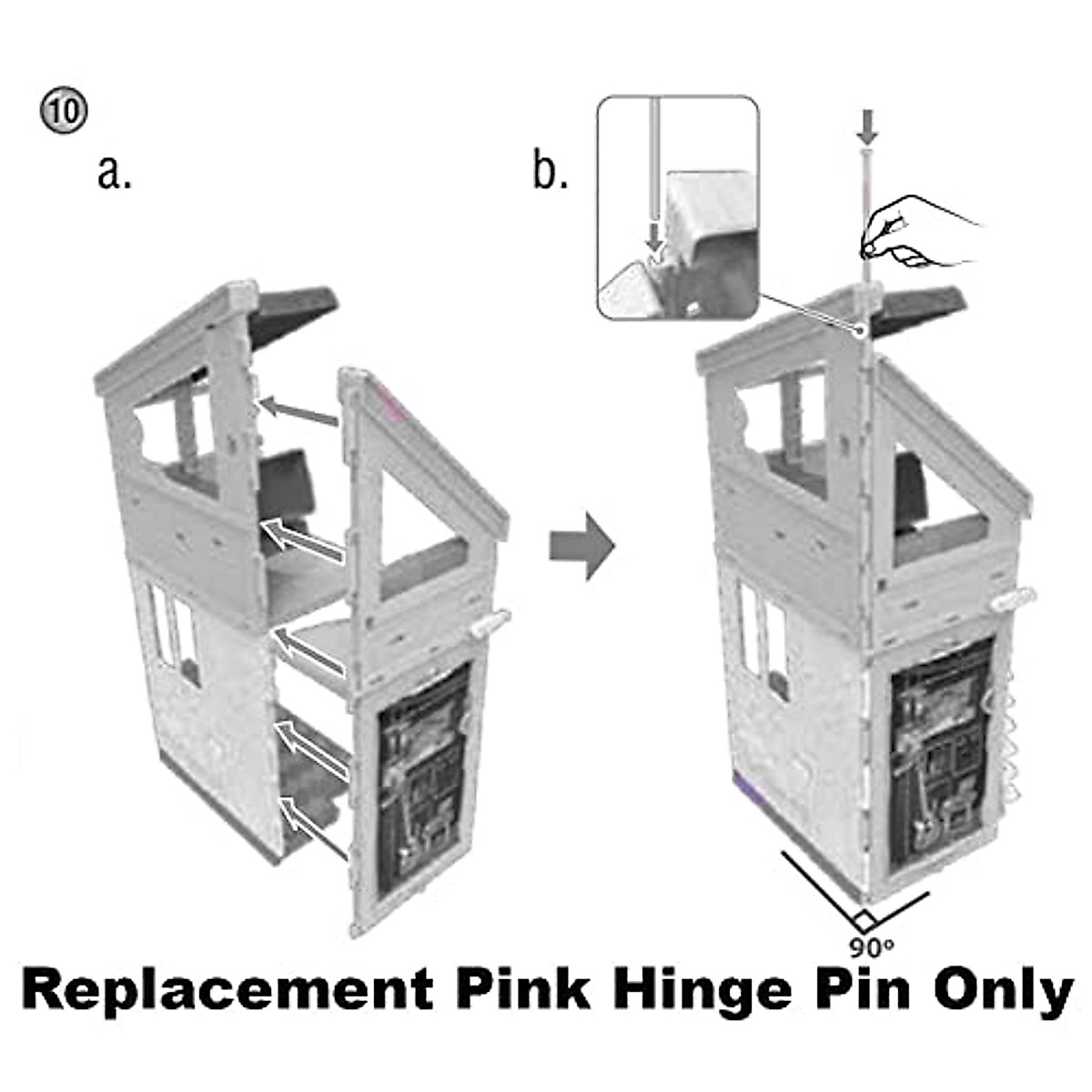 ⑩
a.
b.
90°
Replacement Pink Hinge Pin Only