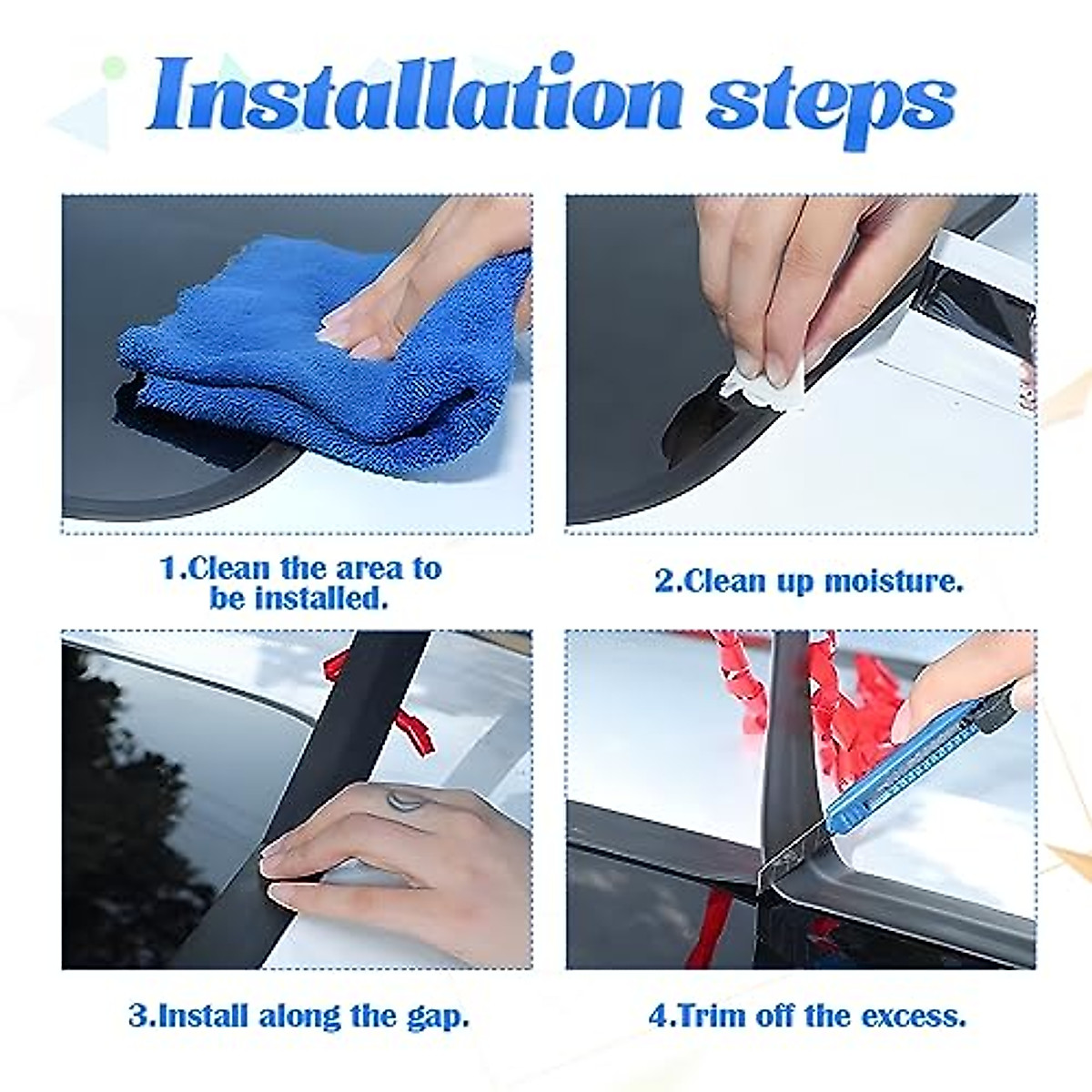 Installation steps

1.Clean the area to be installed.

2.Clean up moisture.

3.Install along the gap.

4.Trim off the excess.