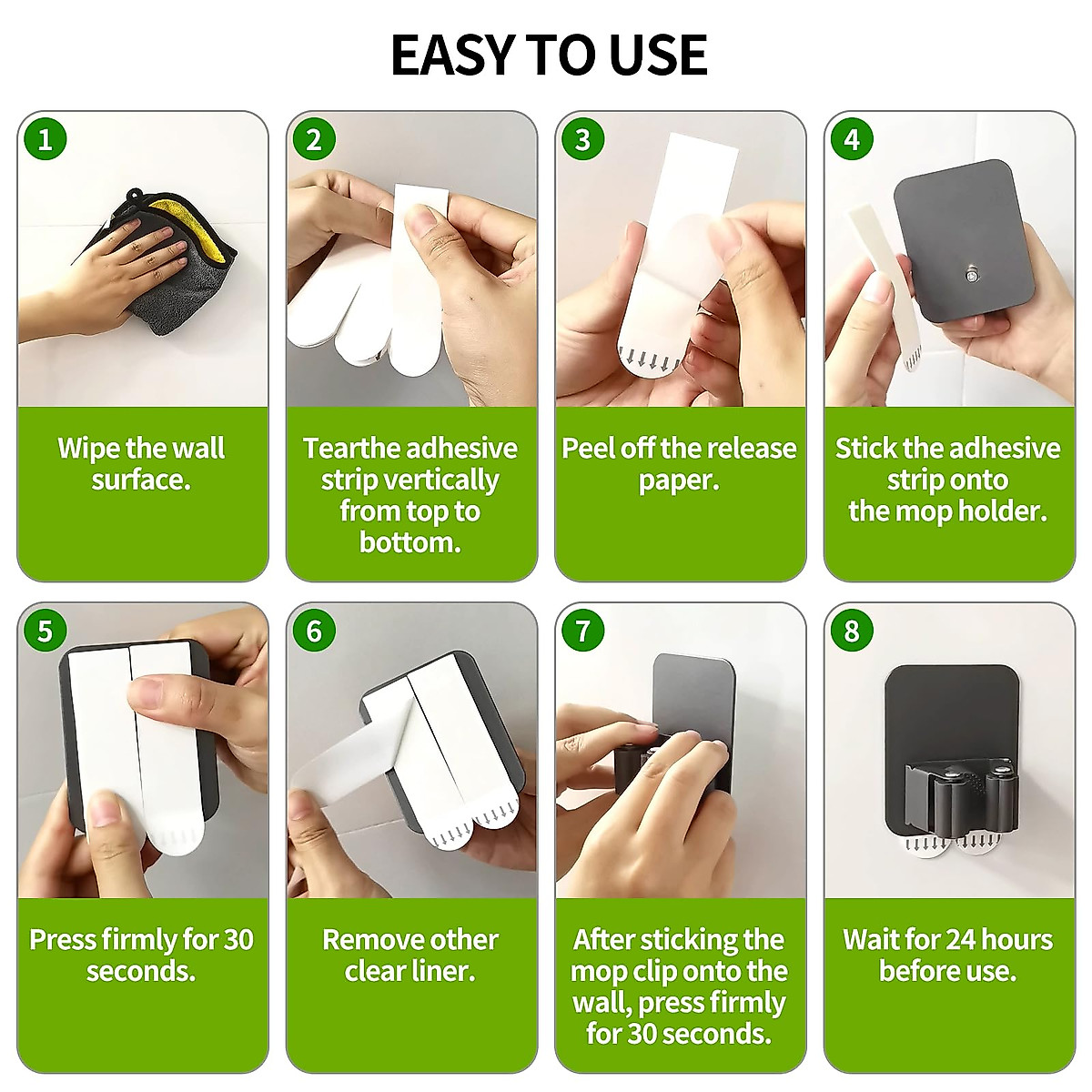 EASY TO USE

1

Wipe the wall surface.

2

Tearthe adhesive strip vertically from top to bottom.

3

Peel off the release paper.

4

Stick the adhesive strip onto the mop holder.

5

Press firmly for 30 seconds.

6

Remove other clear liner.

7

After sticking the mop clip onto the wall, press firmly for 30 seconds.

8

Wait for 24 hours before use.