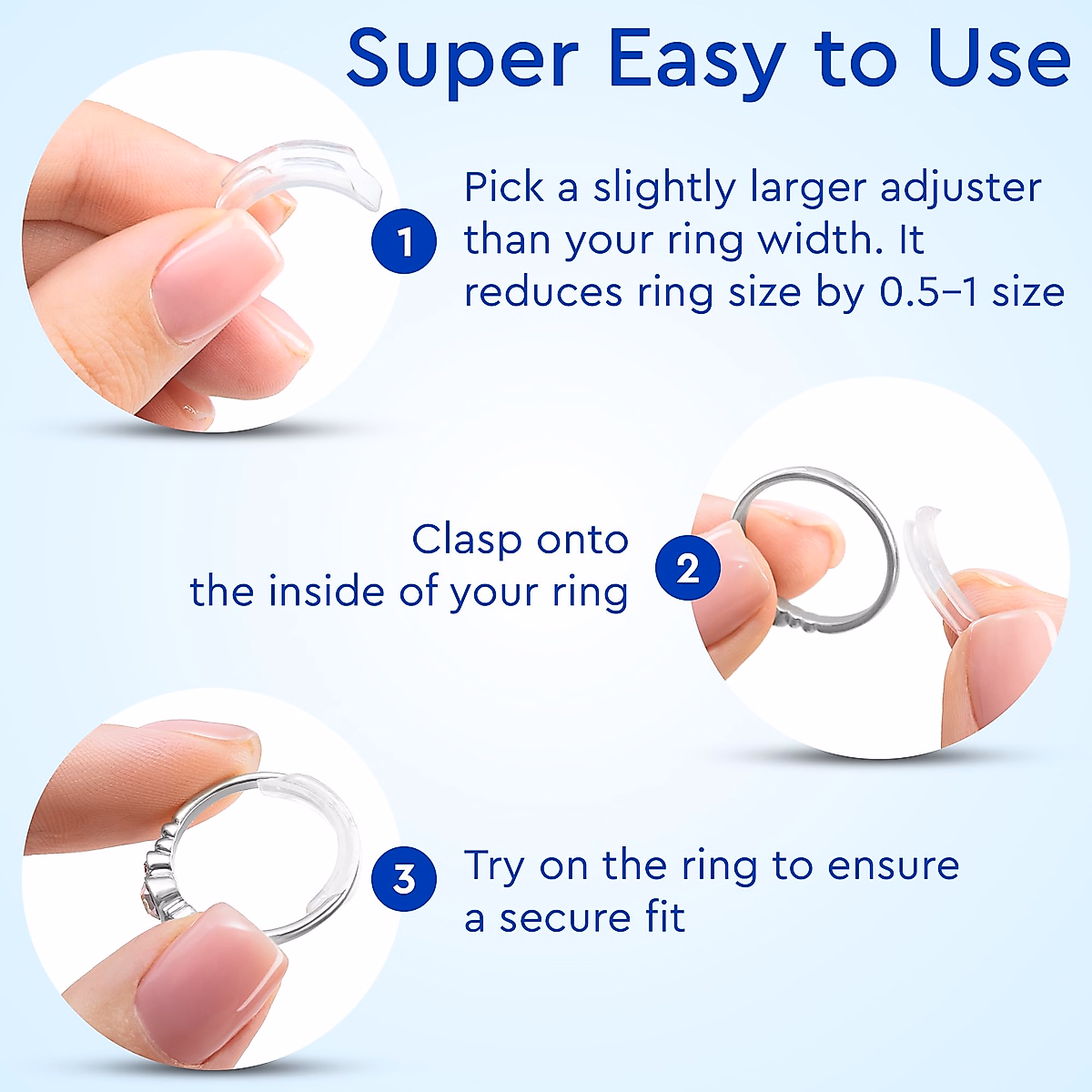 Super Easy to Use

1 Pick a slightly larger adjuster than your ring width. It reduces ring size by 0.5–1 size

Clasp onto the inside of your ring 2

3 Try on the ring to ensure a secure fit