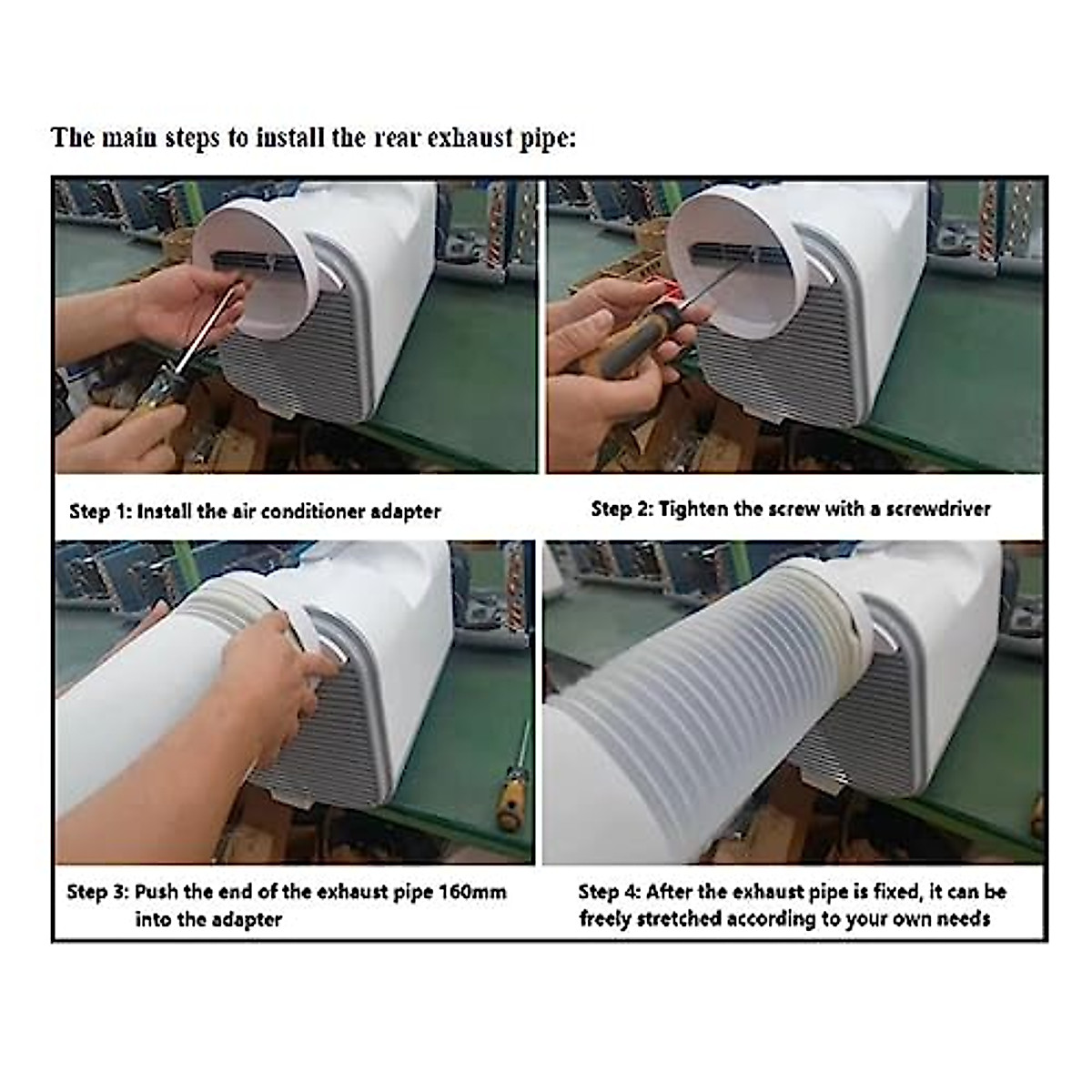 The main steps to install the rear exhaust pipe:

Step 1: Install the air conditioner adapter

Step 2: Tighten the screw with a screwdriver

Step 3: Push the end of the exhaust pipe 160mm into the adapter

Step 4: After the exhaust pipe is fixed, it can be freely stretched according to your own needs