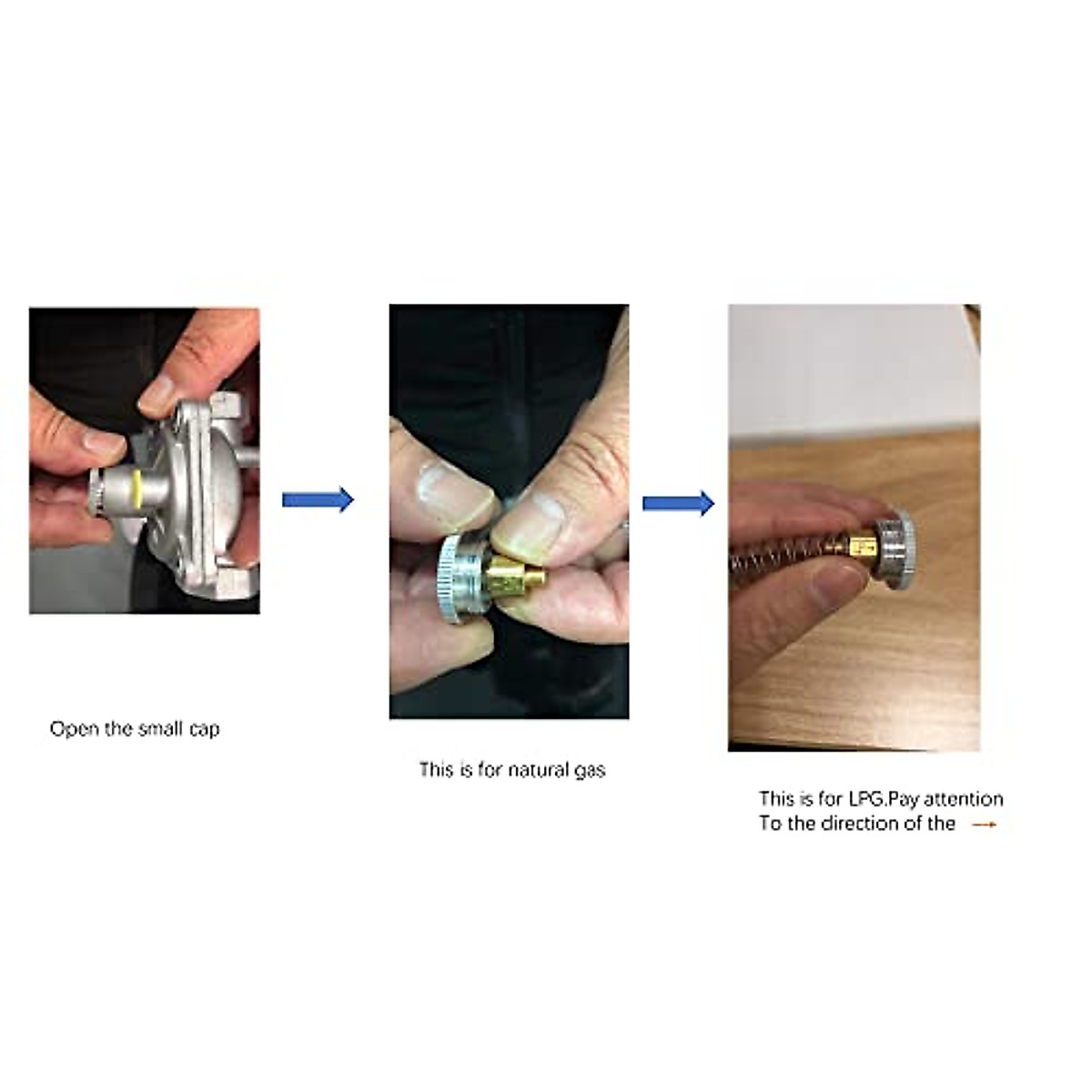 Open the small cap

This is for natural gas

This is for LPG.Pay attention
To the direction of the →