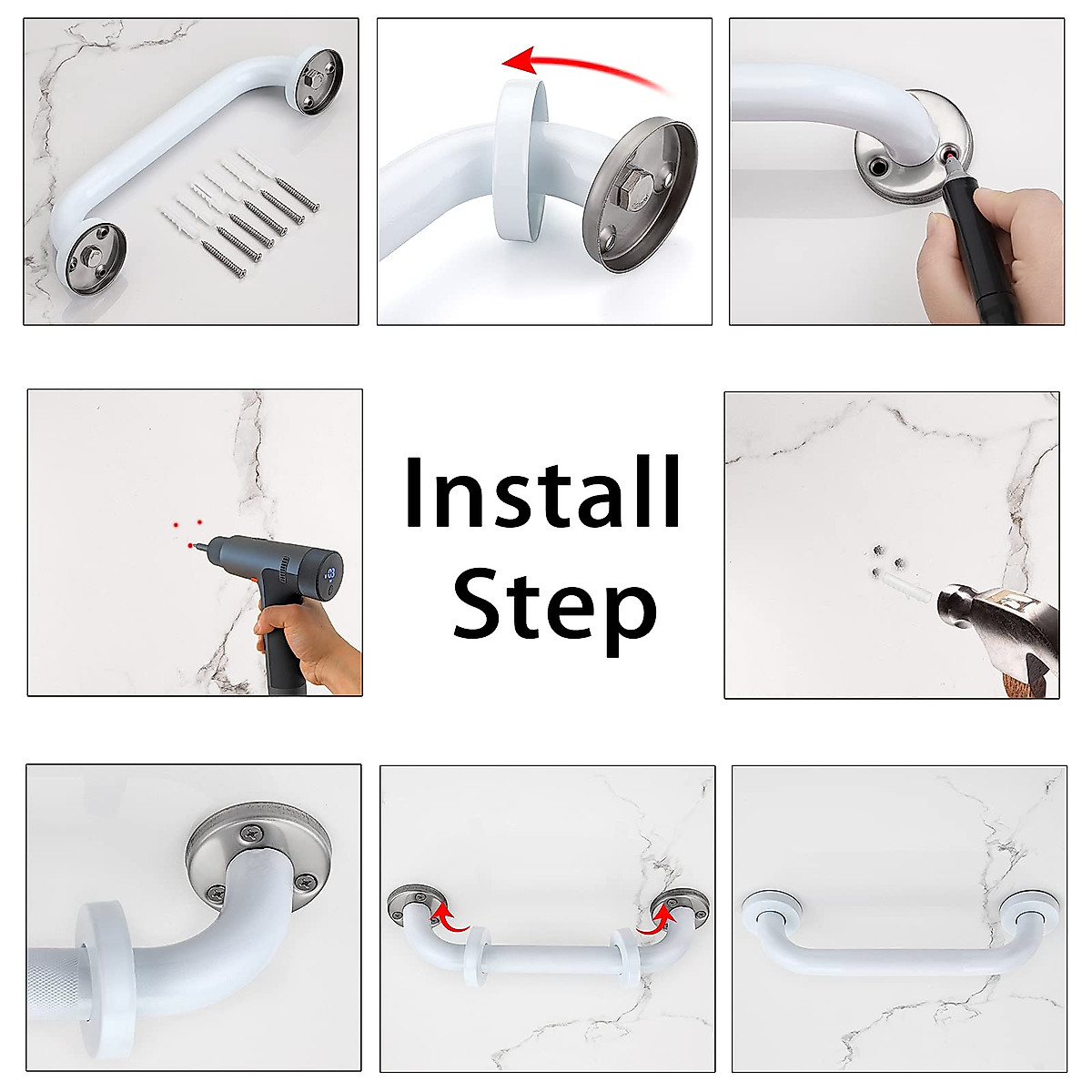 Install Step