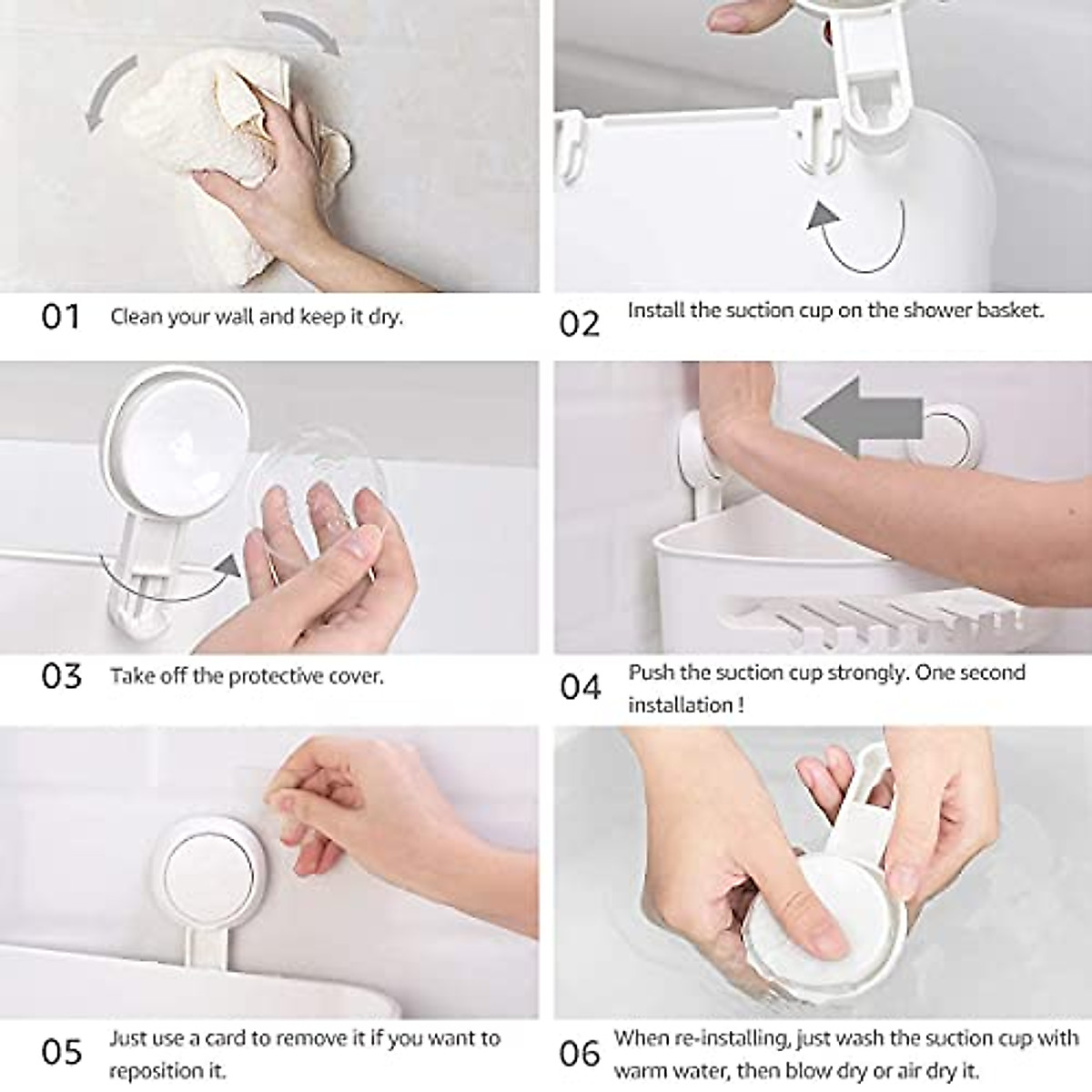 01 Clean your wall and keep it dry.

02 Install the suction cup on the shower basket.

03 Take off the protective cover.

04 Push the suction cup strongly. One second installation !

05 Just use a card to remove it if you want to reposition it.

06 When re-installing, just wash the suction cup with warm water, then blow dry or air dry it.