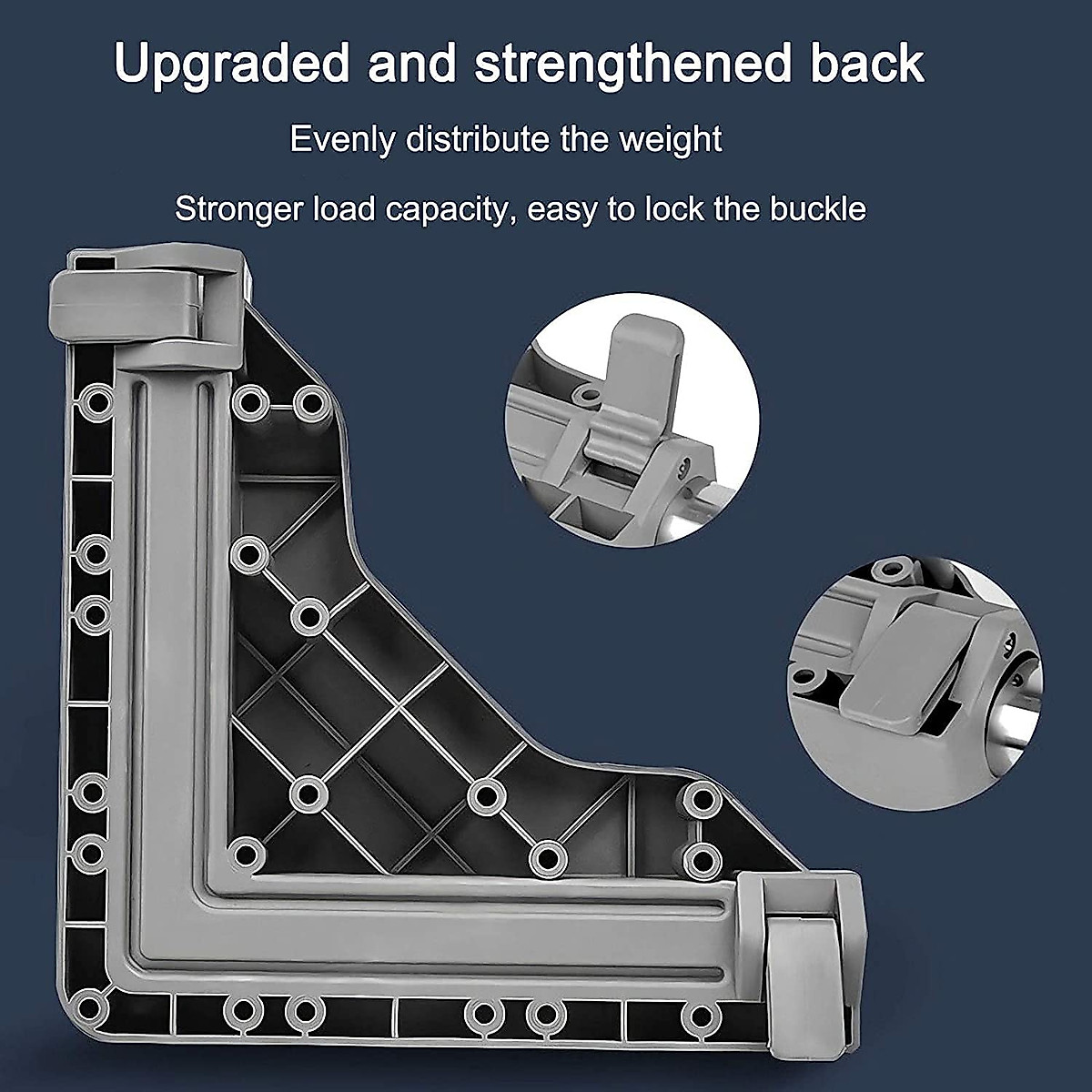 Upgraded and strengthened back

Evenly distribute the weight

Stronger load capacity, easy to lock the buckle