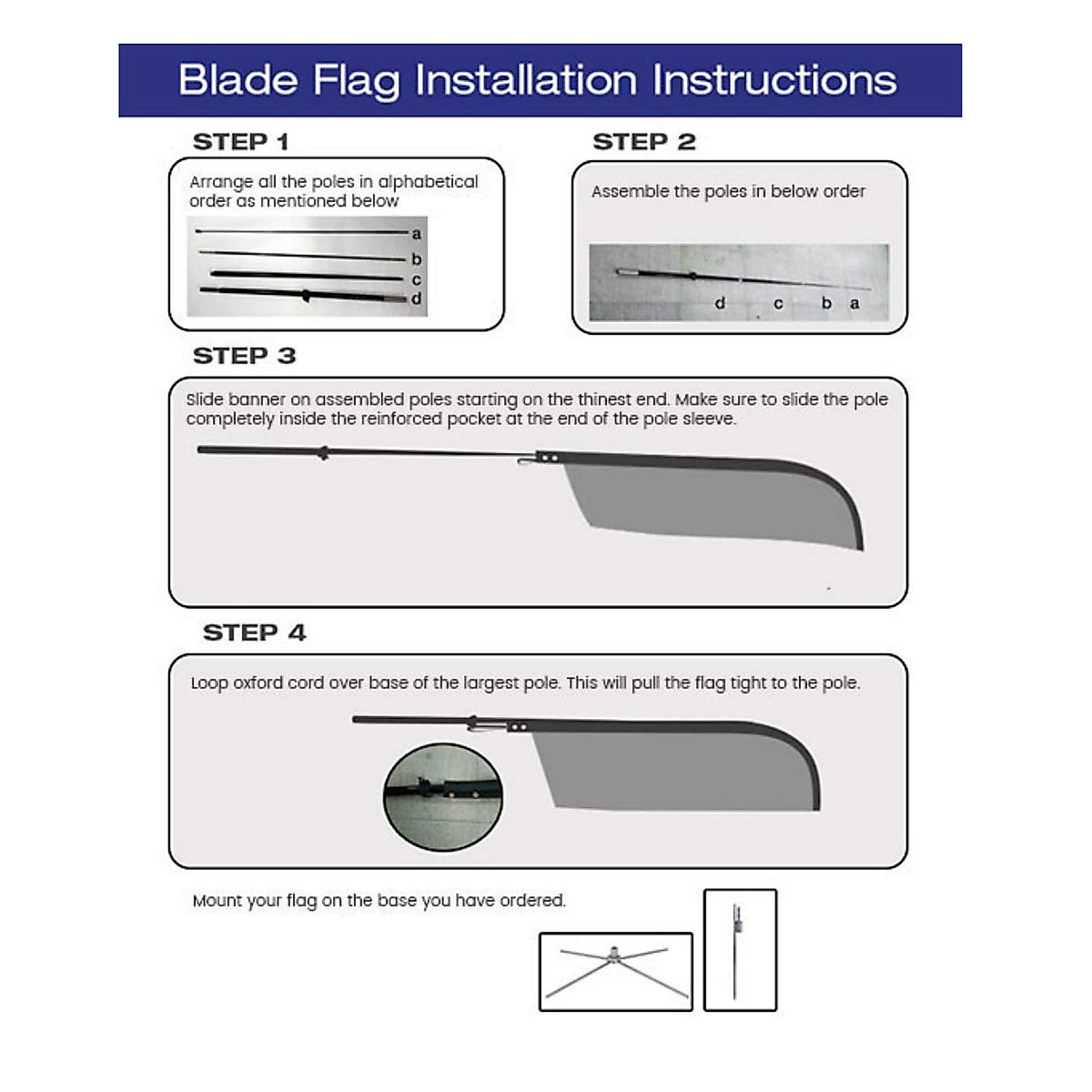 Blade Flag Installation Instructions

STEP 1

Arrange all the poles in alphabetical order as mentioned below

a
b
c
d

STEP 2

Assemble the poles in below order

d c b a

STEP 3

Slide banner on assembled poles starting on the thinest end. Make sure to slide the pole completely inside the reinforced pocket at the end of the pole sleeve.

STEP 4

Loop oxford cord over base of the largest pole. This will pull the flag tight to the pole.

Mount your flag on the base you have ordered.